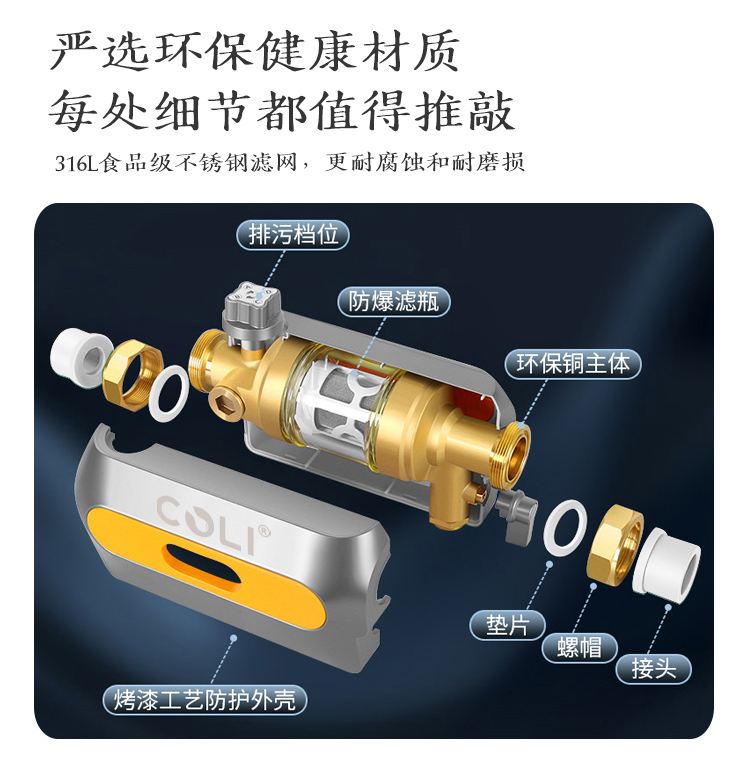 严选环保健康材质
每处细节都值得推敲

316L食品级不锈钢滤网，更耐腐蚀和耐磨损

排污档位

防爆滤瓶

环保铜主体

COLI®

垫片

螺帽

接头

烤漆工艺防护外壳