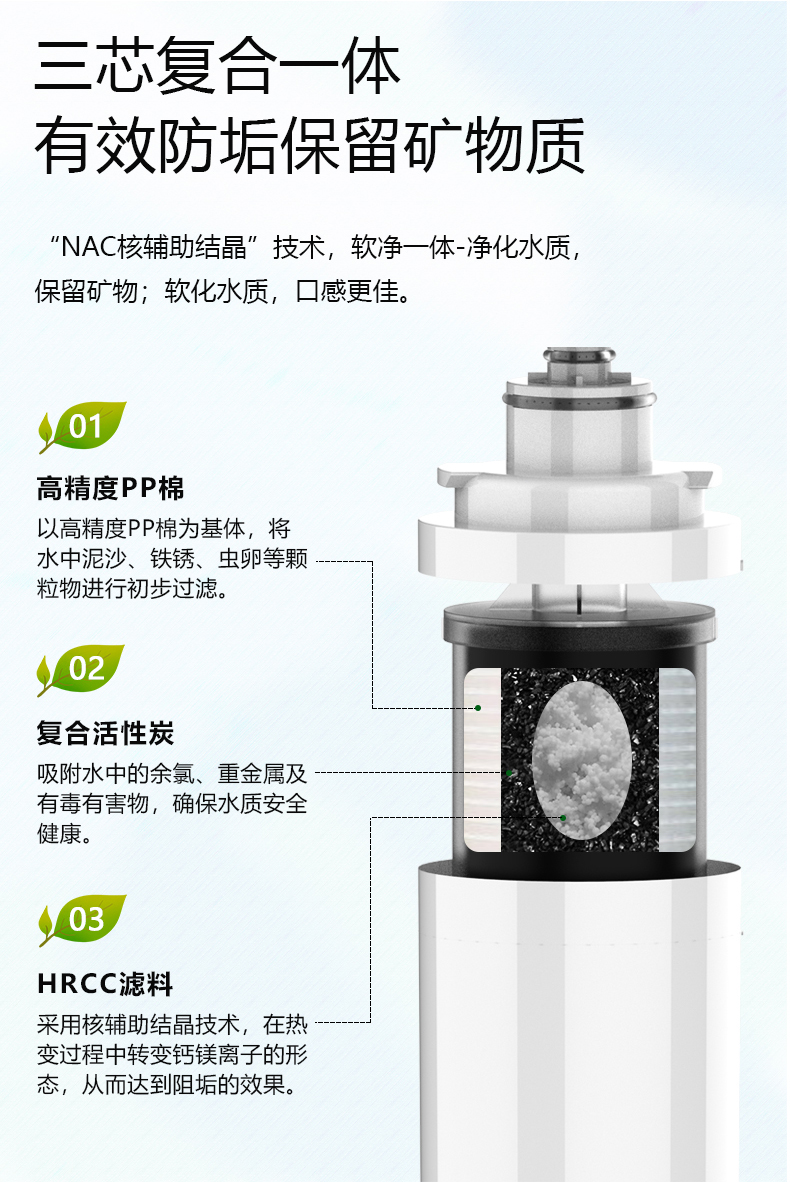 三芯复合一体
有效防垢保留矿物质

“NAC核辅助结晶”技术，软净一体-净化水质，保留矿物；软化水质，口感更佳。

01

高精度PP棉

以高精度PP棉为基体，将水中泥沙、铁锈、虫卵等颗粒物进行初步过滤。

02

复合活性炭

吸附水中的余氯、重金属及有毒有害物，确保水质安全健康。

03

HRCC滤料

采用核辅助结晶技术，在热变过程中转变钙镁离子的形态，从而达到阻垢的效果。