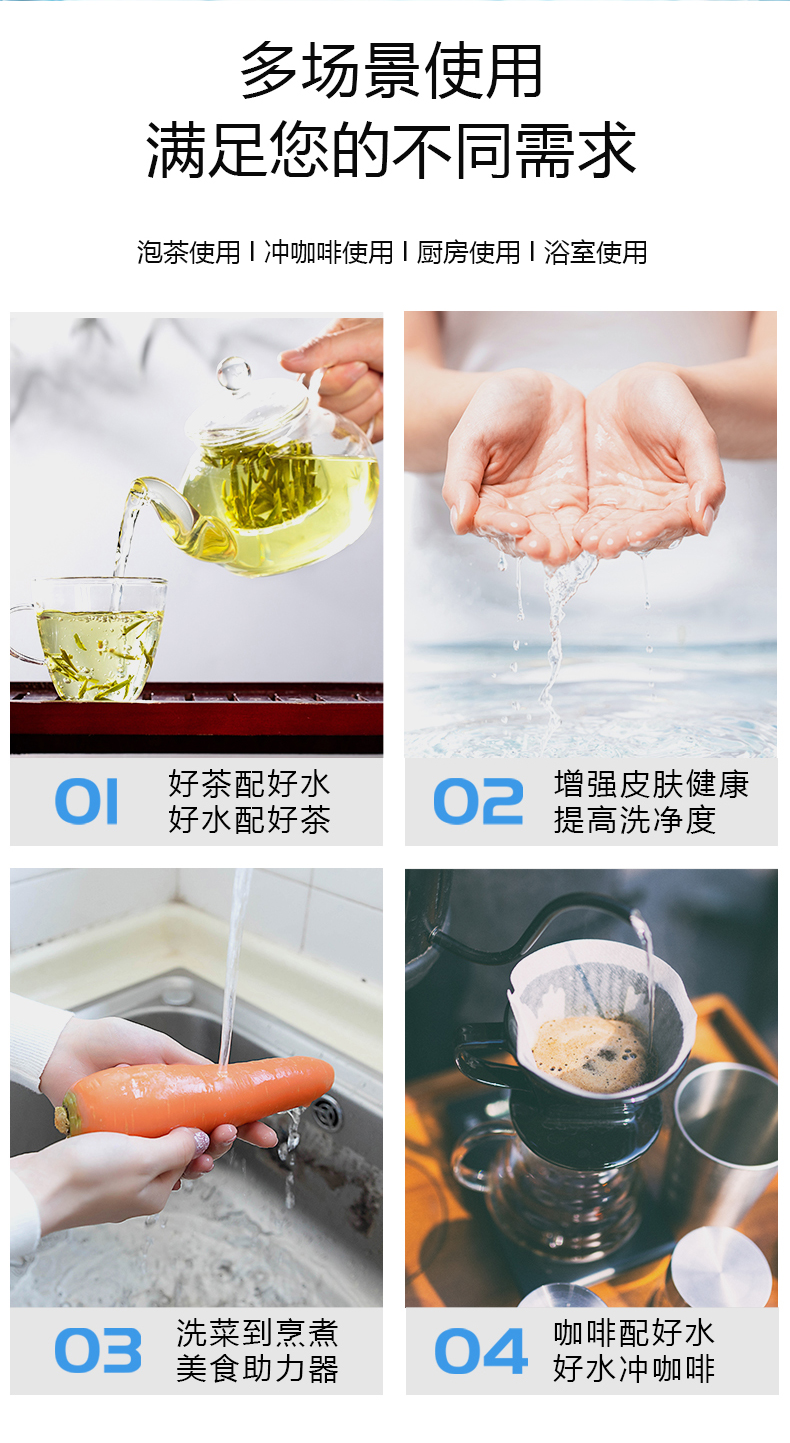 多场景使用
满足您的不同需求

泡茶使用 I 冲咖啡使用 I 厨房使用 I 浴室使用

01 好茶配好水
好水配好茶

02 增强皮肤健康
提高洗净度

03 洗菜到烹煮
美食助力器

04 咖啡配好水
好水冲咖啡