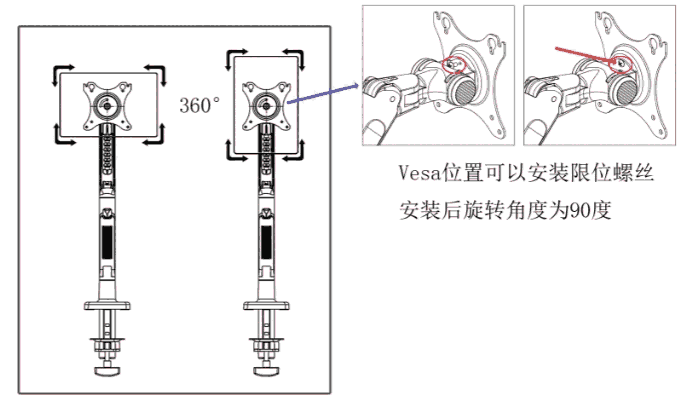 360°

Vesa位置可以安装限位螺丝

安装后旋转角度为90度