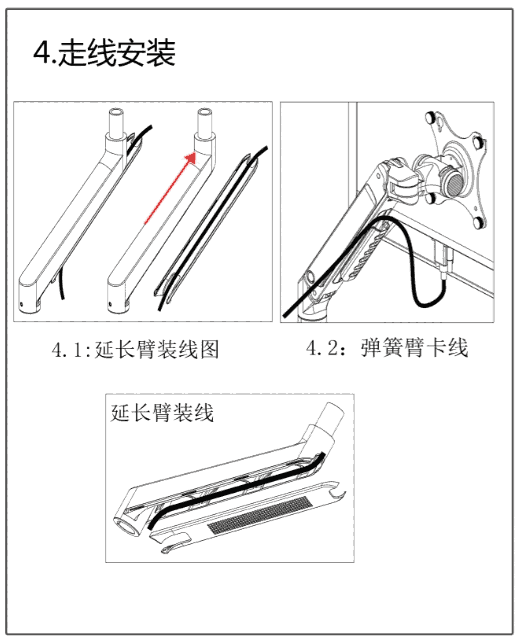 4.走线安装

4.1:延长臂装线图

4.2：弹簧臂卡线

延长臂装线