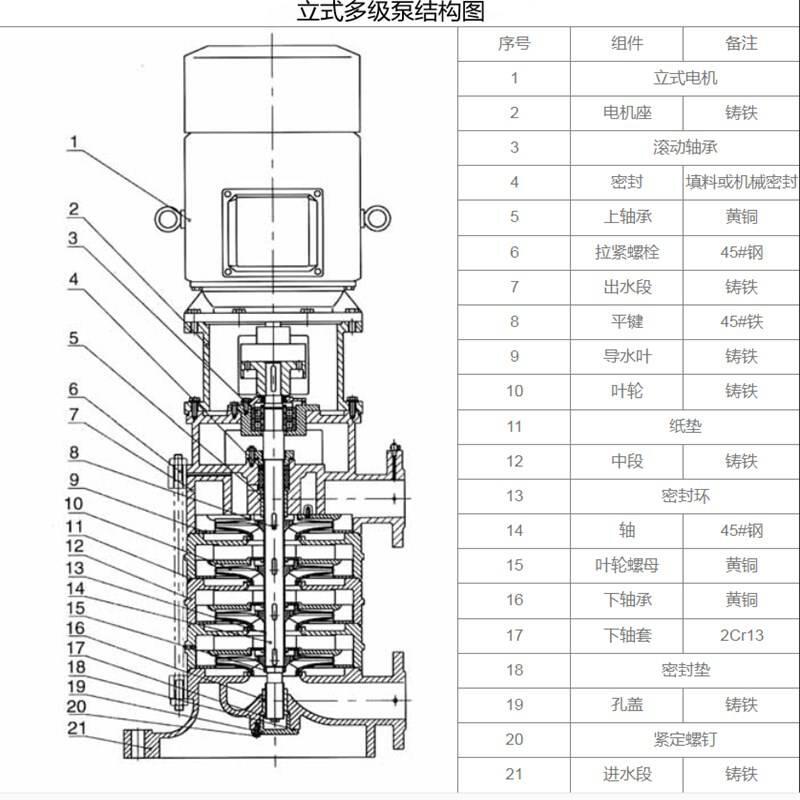 立式多级泵结构图

1
2
3
4
5
6
7
8
9
10
11
12
13
14
15
16
17
18
19
20
21

| 序号 | 组件 | 备注 |
|---|---|---|
| 1 | 立式电机 | |
| 2 | 电机座 | 铸铁 |
| 3 | 滚动轴承 | |
| 4 | 密封 | 填料或机械密封 |
| 5 | 上轴承 | 黄铜 |
| 6 | 拉紧螺栓 | 45#钢 |
| 7 | 出水段 | 铸铁 |
| 8 | 平键 | 45#铁 |
| 9 | 导水叶 | 铸铁 |
| 10 | 叶轮 | 铸铁 |
| 11 | 纸垫 | |
| 12 | 中段 | 铸铁 |
| 13 | 密封环 | |
| 14 | 轴 | 45#钢 |
| 15 | 叶轮螺母 | 黄铜 |
| 16 | 下轴承 | 黄铜 |
| 17 | 下轴套 | 2Cr13 |
| 18 | 密封垫 | |
| 19 | 孔盖 | 铸铁 |
| 20 | 紧定螺钉 | |
| 21 | 进水段 | 铸铁 |