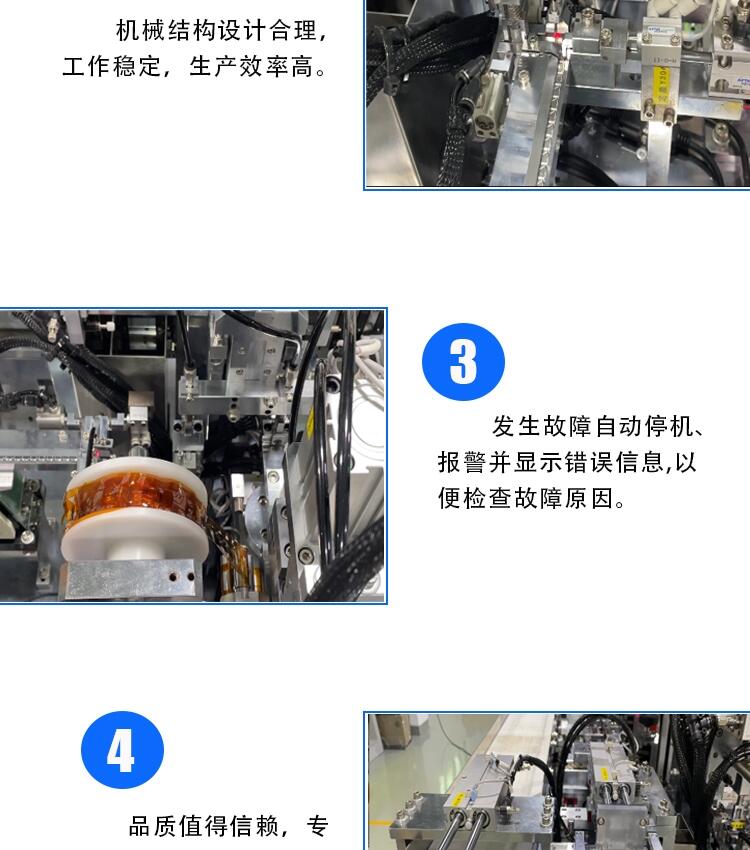 机械结构设计合理，工作稳定，生产效率高。

3

发生故障自动停机、报警并显示错误信息,以便检查故障原因。

4

品质值得信赖，专