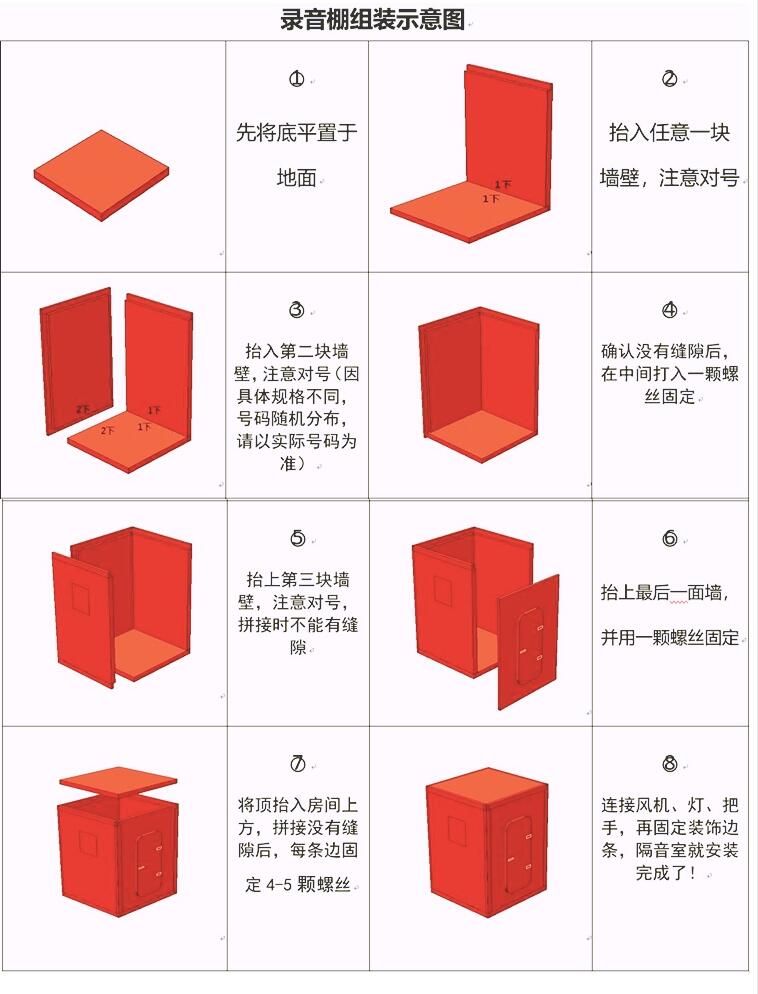 录音棚组装示意图

| | | | |
|---|---|---|---|
| | ① 先将底平置于地面 | 1下 1下 | ② 抬入任意一块墙壁，注意对号 |
| 2下 2下 1下 1下 | ③ 抬入第二块墙壁，注意对号（因具体规格不同，号码随机分布，请以实际号码为准） | | ④ 确认没有缝隙后，在中间打入一颗螺丝固定 |
| | ⑤ 抬上第三块墙壁，注意对号，拼接时不能有缝隙 | | ⑥ 抬上最后一面墙，并用一颗螺丝固定 |
| | ⑦ 将顶抬入房间上方，拼接没有缝隙后，每条边固定 4-5 颗螺丝 | | ⑧ 连接风机、灯、把手，再固定装饰边条，隔音室就安装完成了！ |