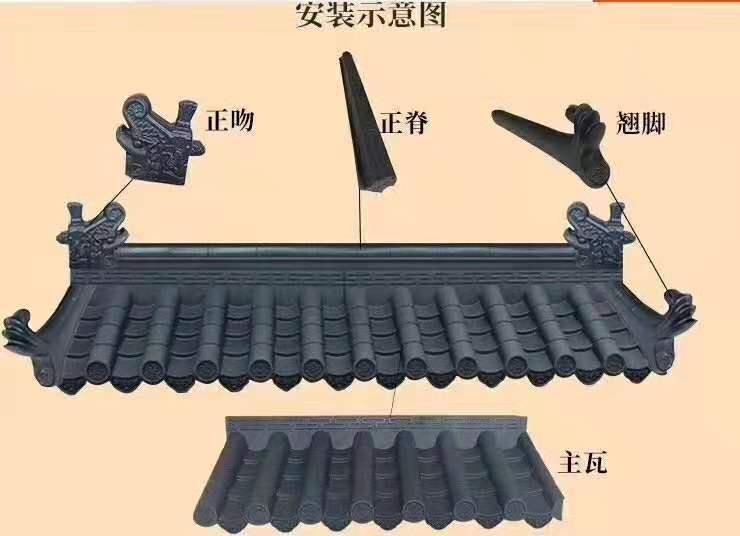 安装示意图

正吻

正脊

翘脚

主瓦