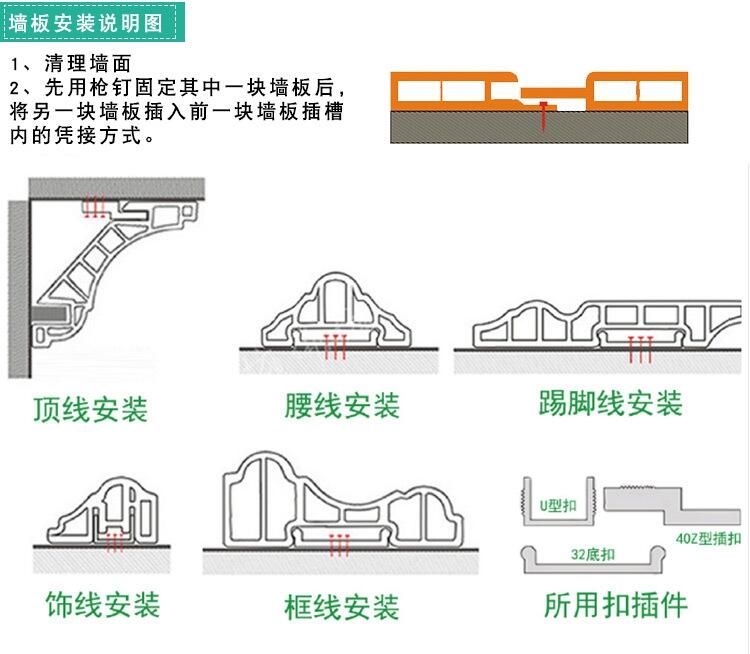 墙板安装说明图

1、清理墙面
2、先用枪钉固定其中一块墙板后，将另一块墙板插入前一块墙板插槽内的凭接方式。

顶线安装

腰线安装

踢脚线安装

饰线安装

框线安装

U型扣

40Z型插扣

32底扣

所用扣插件