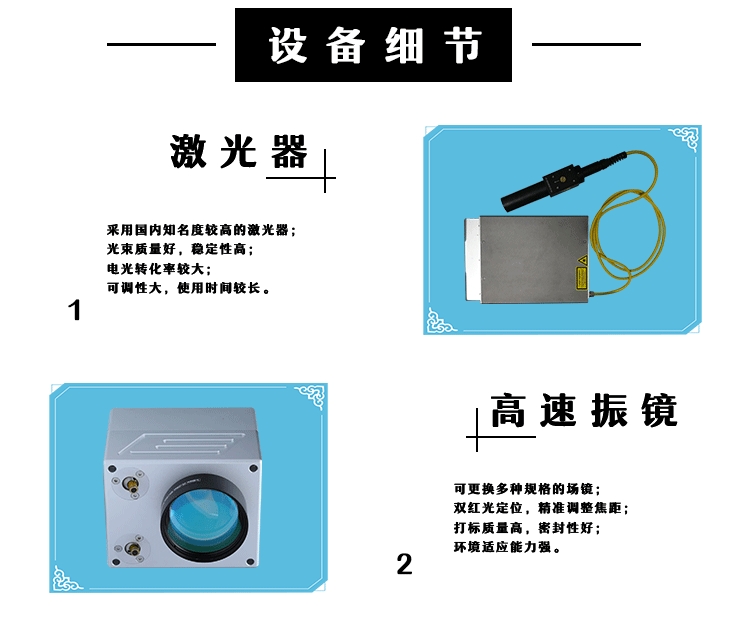 设备细节

激光器

采用国内知名度较高的激光器；
光束质量好，稳定性高；
电光转化率较大；
可调性大，使用时间较长。

1

高速振镜

可更换多种规格的场镜；
双红光定位，精准调整焦距；
打标质量高，密封性好；
环境适应能力强。

2