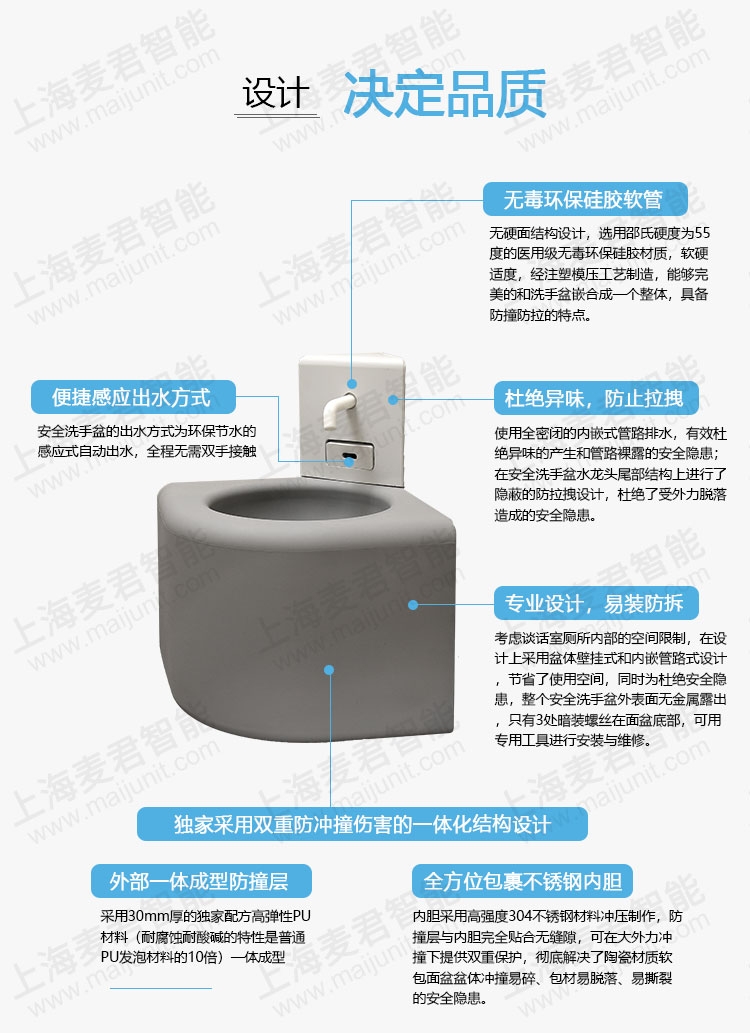 设计 决定品质

无毒环保硅胶软管

无硬面结构设计，选用邵氏硬度为55度的医用级无毒环保硅胶材质，软硬适度，经注塑模压工艺制造，能够完美的和洗手盆嵌合成一个整体，具备防撞防拉的特点。

便捷感应出水方式

安全洗手盆的出水方式为环保节水的感应式自动出水，全程无需双手接触

杜绝异味，防止拉拽

使用全密闭的内嵌式管路排水，有效杜绝异味的产生和管路裸露的安全隐患；在安全洗手盆水龙头尾部结构上进行了隐蔽的防拉拽设计，杜绝了受外力脱落造成的安全隐患。

专业设计，易装防拆

考虑谈话室厕所内部的空间限制，在设计上采用盆体壁挂式和内嵌管路式设计，节省了使用空间，同时为杜绝安全隐患，整个安全洗手盆外表面无金属露出，只有3处暗装螺丝在面盆底部，可用专用工具进行安装与维修。

独家采用双重防冲撞伤害的一体化结构设计

外部一体成型防撞层

采用30mm厚的独家配方高弹性PU材料（耐腐蚀耐酸碱的特性是普通PU发泡材料的10倍）一体成型

全方位包裹不锈钢内胆

内胆采用高强度304不锈钢材料冲压制作，防撞层与内胆完全贴合无缝隙，可在大外力冲撞下提供双重保护，彻底解决了陶瓷材质软包面盆盆体冲撞易碎、包材易脱落、易撕裂的安全隐患。

上海麦君智能 www.maijunit.com