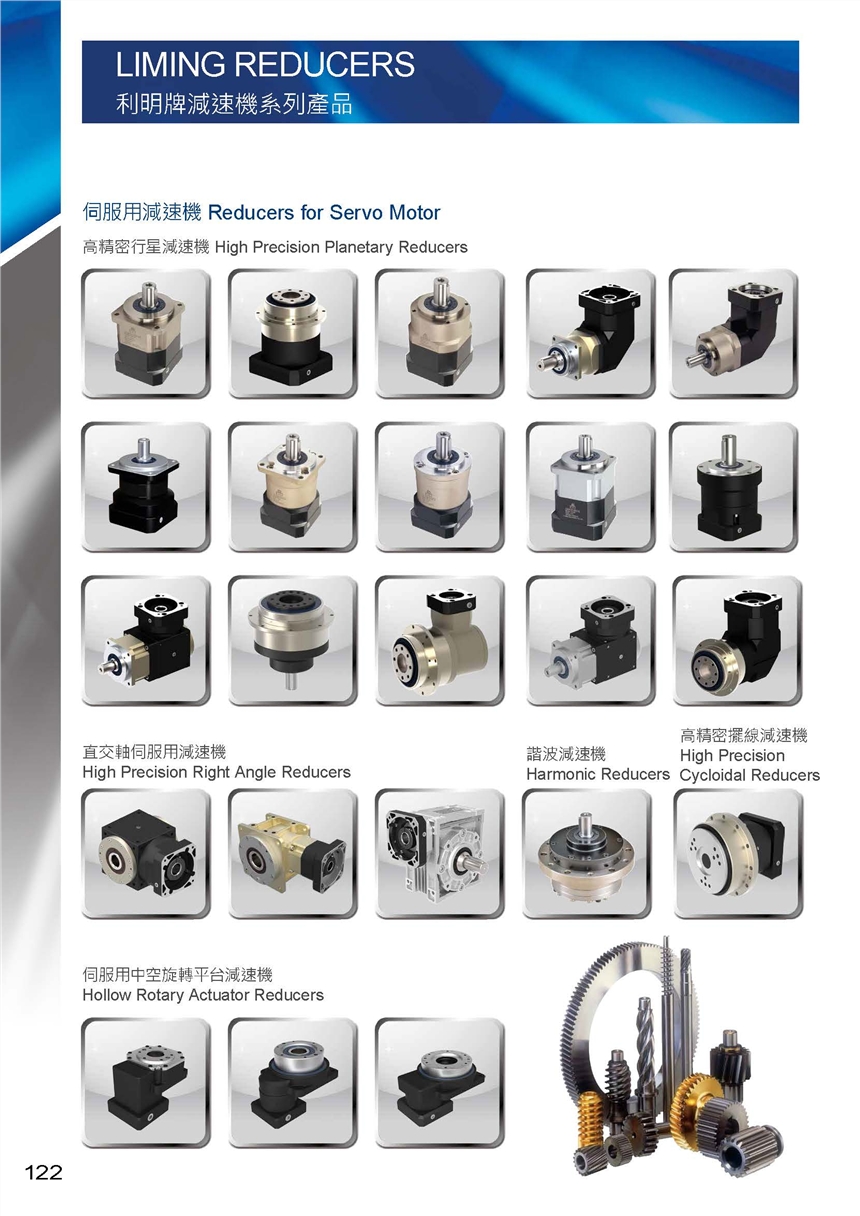 LIMING REDUCERS
利明牌減速機系列產品

伺服用減速機 Reducers for Servo Motor
高精密行星減速機 High Precision Planetary Reducers

直交軸伺服用減速機
High Precision Right Angle Reducers

諧波減速機
Harmonic Reducers

高精密擺線減速機
High Precision
Cycloidal Reducers

伺服用中空旋轉平台減速機
Hollow Rotary Actuator Reducers

122