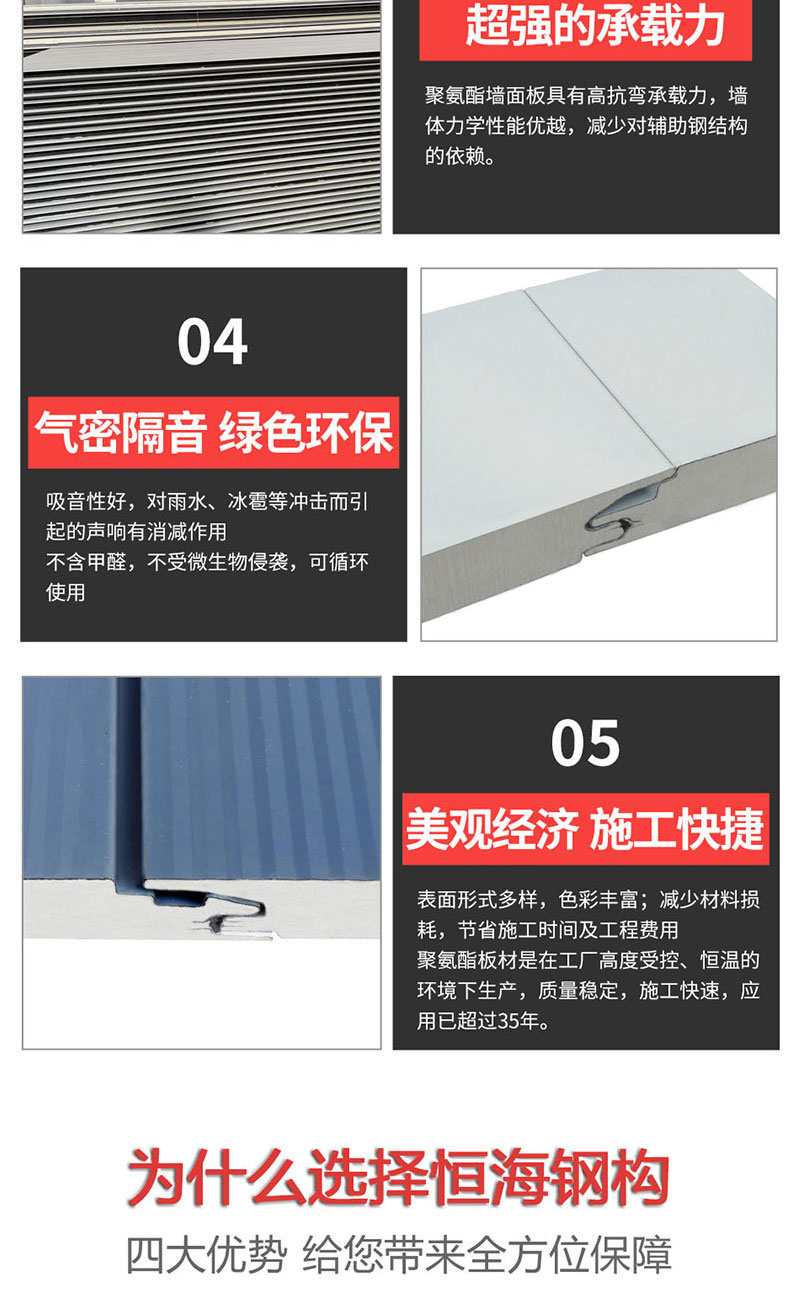 超强的承载力

聚氨酯墙面板具有高抗弯承载力，墙体力学性能优越，减少对辅助钢结构的依赖。

04

气密隔音 绿色环保

吸音性好，对雨水、冰雹等冲击而引起的声响有消减作用
不含甲醛，不受微生物侵袭，可循环使用

05

美观经济 施工快捷

表面形式多样，色彩丰富；减少材料损耗，节省施工时间及工程费用
聚氨酯板材是在工厂高度受控、恒温的环境下生产，质量稳定，施工快速，应用已超过35年。

为什么选择恒海钢构

四大优势 给您带来全方位保障