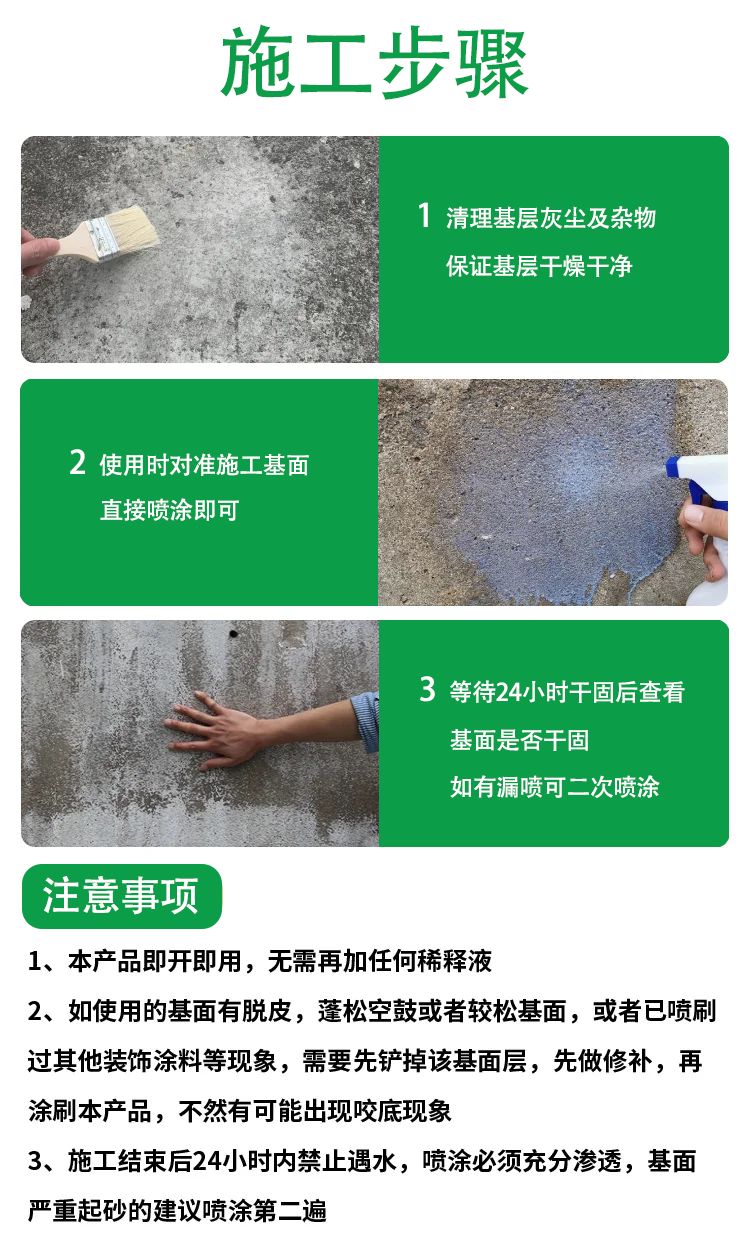 施工步骤

1 清理基层灰尘及杂物
保证基层干燥干净

2 使用时对准施工基面
直接喷涂即可

3 等待24小时干固后查看
基面是否干固
如有漏喷可二次喷涂

注意事项

1、本产品即开即用，无需再加任何稀释液

2、如使用的基面有脱皮，蓬松空鼓或者较松基面，或者已喷刷过其他装饰涂料等现象，需要先铲掉该基面层，先做修补，再涂刷本产品，不然有可能出现咬底现象

3、施工结束后24小时内禁止遇水，喷涂必须充分渗透，基面严重起砂的建议喷涂第二遍