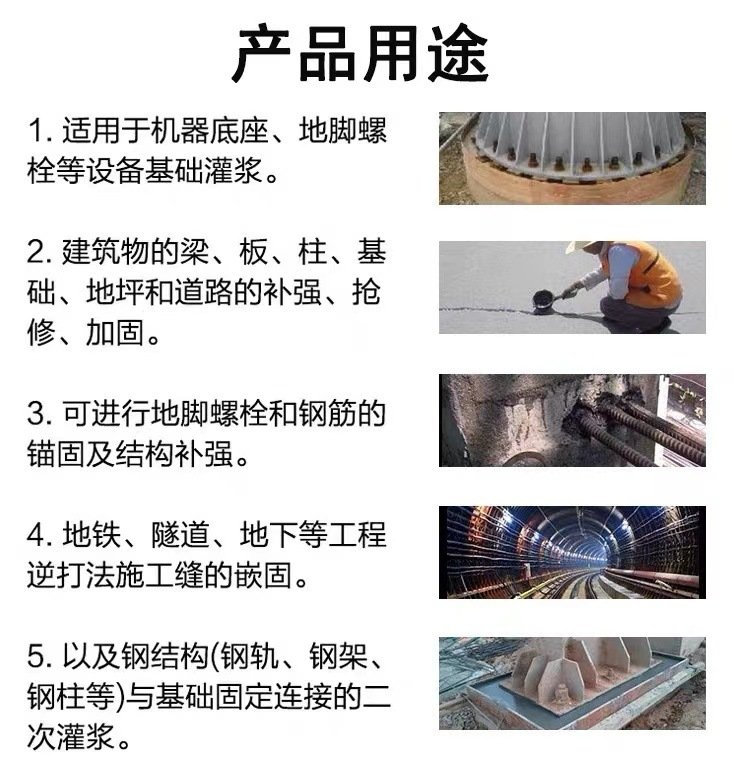 产品用途

1. 适用于机器底座、地脚螺栓等设备基础灌浆。

2. 建筑物的梁、板、柱、基础、地坪和道路的补强、抢修、加固。

3. 可进行地脚螺栓和钢筋的锚固及结构补强。

4. 地铁、隧道、地下等工程逆打法施工缝的嵌固。

5. 以及钢结构(钢轨、钢架、钢柱等)与基础固定连接的二次灌浆。