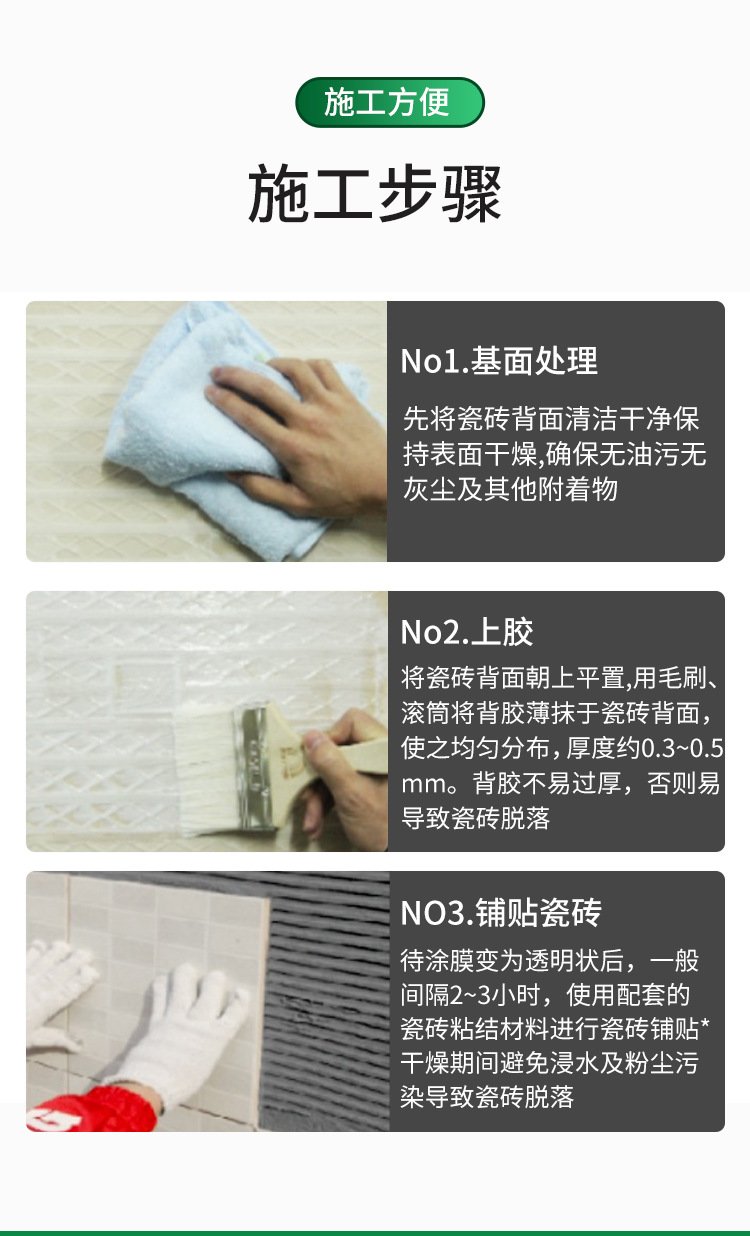 施工方便

施工步骤

No1.基面处理

先将瓷砖背面清洁干净保持表面干燥,确保无油污无灰尘及其他附着物

No2.上胶

将瓷砖背面朝上平置,用毛刷、滚筒将背胶薄抹于瓷砖背面，使之均匀分布，厚度约0.3~0.5mm。背胶不易过厚，否则易导致瓷砖脱落

NO3.铺贴瓷砖

待涂膜变为透明状后，一般间隔2~3小时，使用配套的瓷砖粘结材料进行瓷砖铺贴*干燥期间避免浸水及粉尘污染导致瓷砖脱落