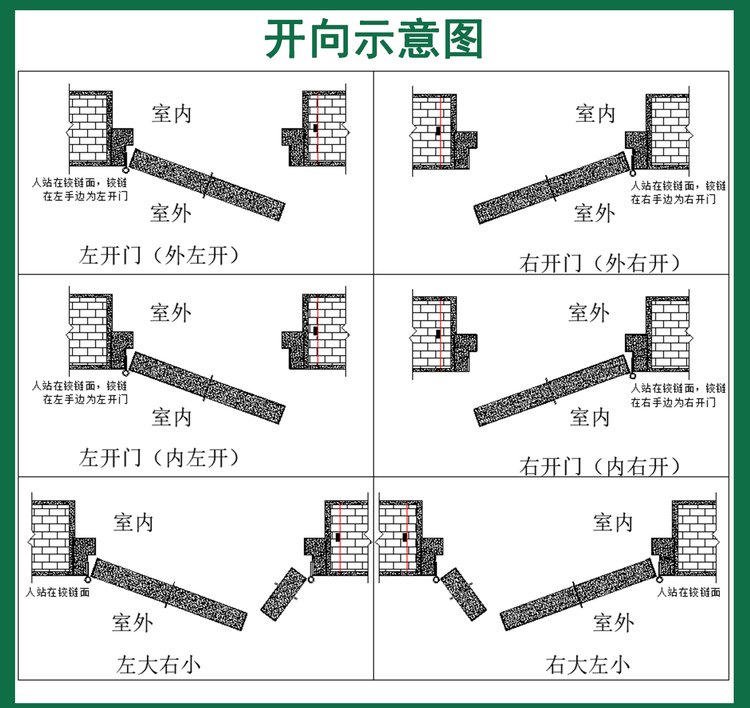 开向示意图

室内
人站在铰链面，铰链在左手边为左开门
室外
左开门（外左开）

室内
人站在铰链面，铰链在右手边为右开门
室外
右开门（外右开）

室外
人站在铰链面，铰链在左手边为左开门
室内
左开门（内左开）

室外
人站在铰链面，铰链在右手边为右开门
室内
右开门（内右开）

室内
人站在铰链面
室外
左大右小

室内
人站在铰链面
室外
右大左小