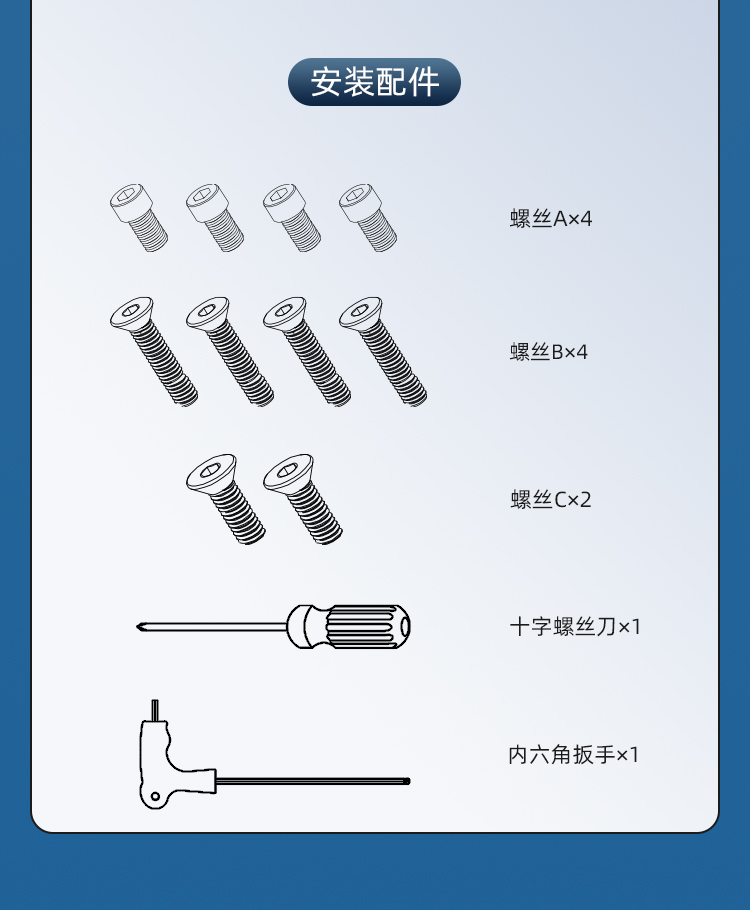 安装配件

螺丝A×4

螺丝B×4

螺丝C×2

十字螺丝刀×1

内六角扳手×1