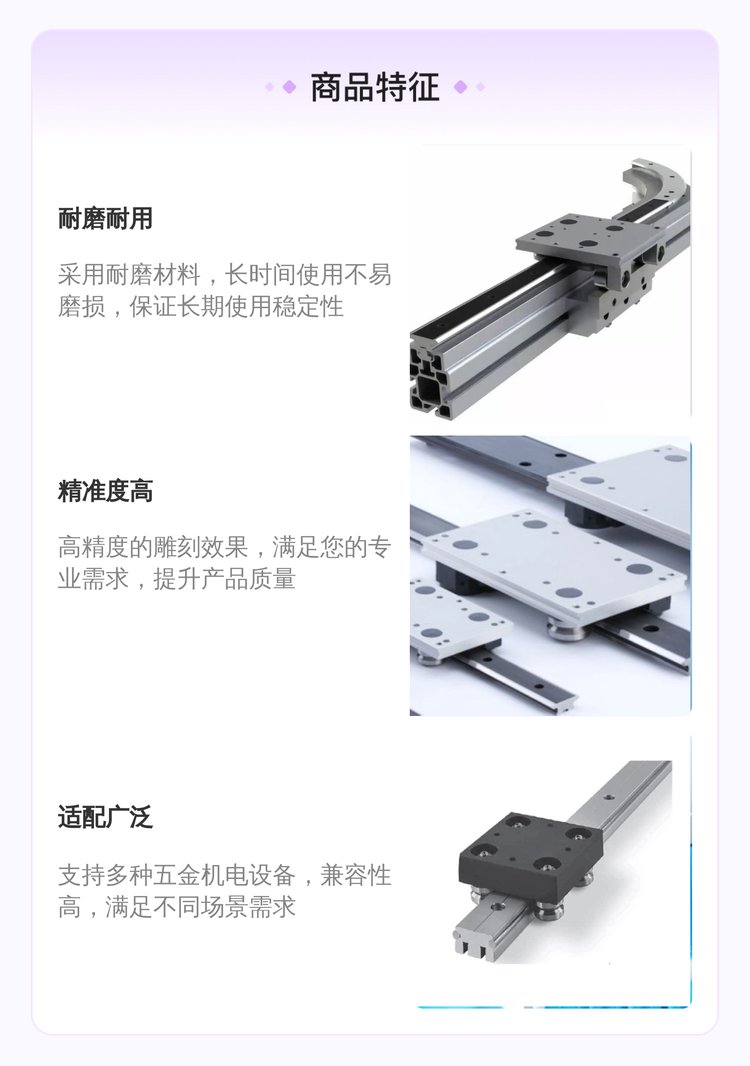 商品特征

耐磨耐用

采用耐磨材料，长时间使用不易磨损，保证长期使用稳定性

精准度高

高精度的雕刻效果，满足您的专业需求，提升产品质量

适配广泛

支持多种五金机电设备，兼容性高，满足不同场景需求