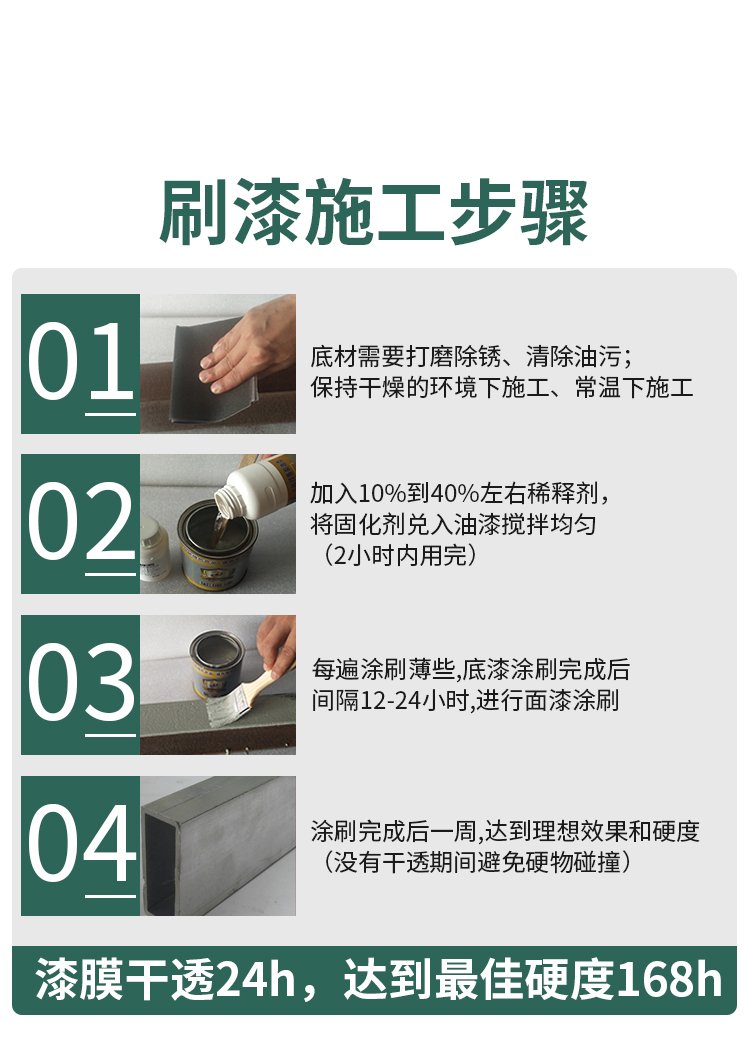 刷漆施工步骤

01

底材需要打磨除锈、清除油污；
保持干燥的环境下施工、常温下施工

02

加入10%到40%左右稀释剂，
将固化剂兑入油漆搅拌均匀
（2小时内用完）

03

每遍涂刷薄些,底漆涂刷完成后
间隔12-24小时,进行面漆涂刷

04

涂刷完成后一周,达到理想效果和硬度
（没有干透期间避免硬物碰撞）

漆膜干透24h，达到最佳硬度168h