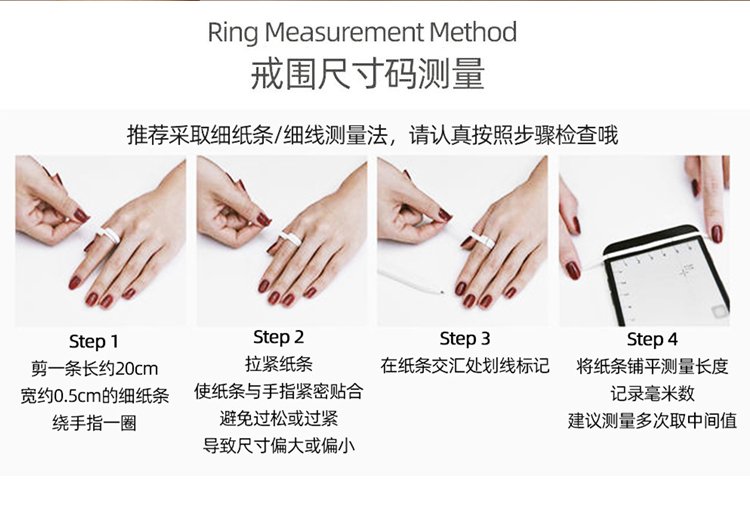 Ring Measurement Method
戒围尺寸码测量

推荐采取细纸条/细线测量法，请认真按照步骤检查哦

Step 1
剪一条长约20cm
宽约0.5cm的细纸条
绕手指一圈

Step 2
拉紧纸条
使纸条与手指紧密贴合
避免过松或过紧
导致尺寸偏大或偏小

Step 3
在纸条交汇处划线标记

Step 4
将纸条铺平测量长度
记录毫米数
建议测量多次取中间值