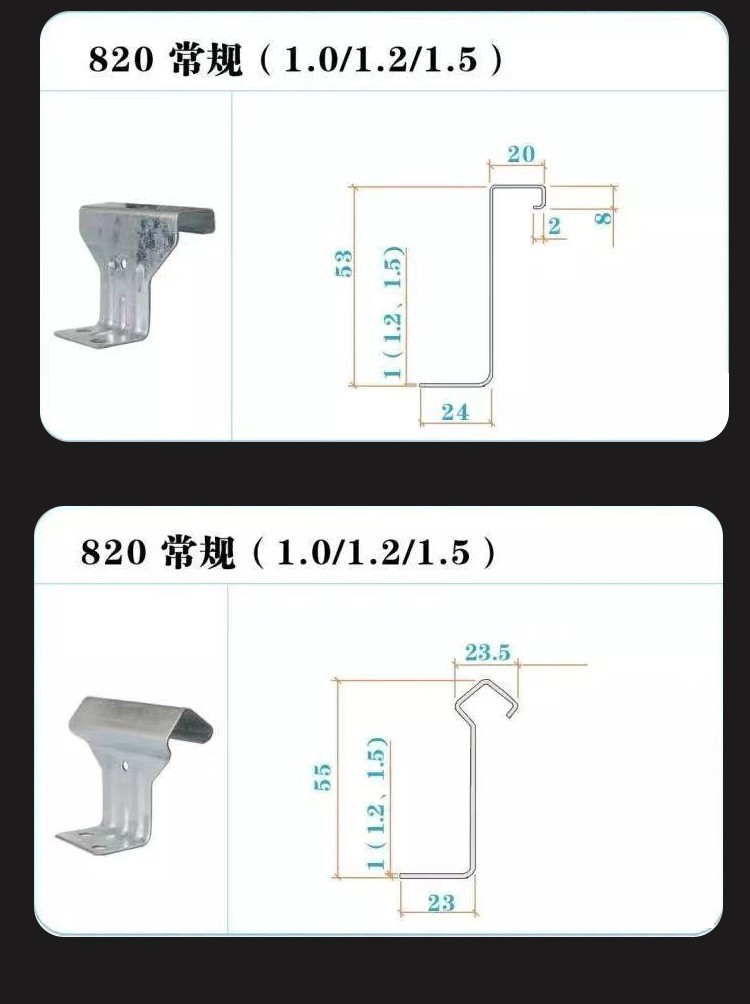 820 常规（1.0/1.2/1.5）

20

2

8

53

1（1.2、1.5）

24

820 常规（1.0/1.2/1.5）

23.5

55

1（1.2、1.5）

23