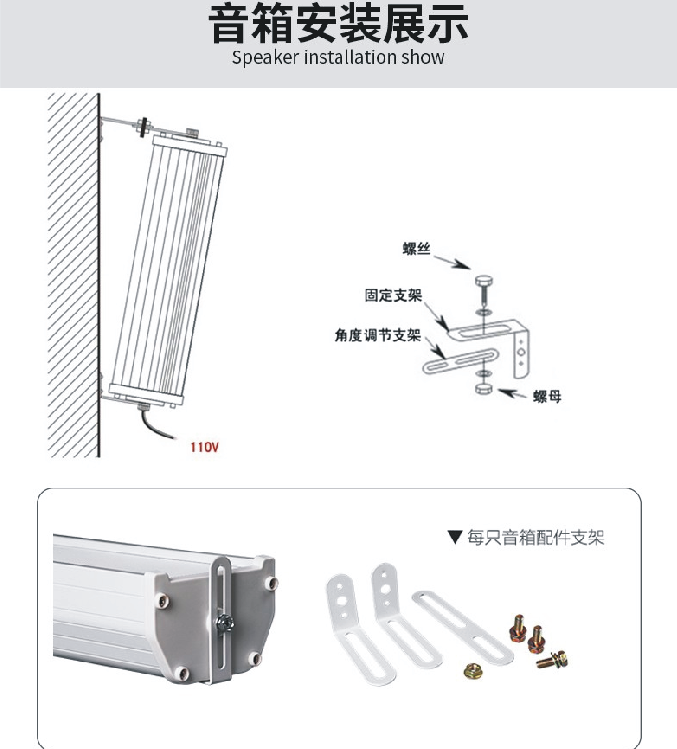 音箱安装展示
Speaker installation show

110V

螺丝
固定支架
角度调节支架
螺母

▼ 每只音箱配件支架