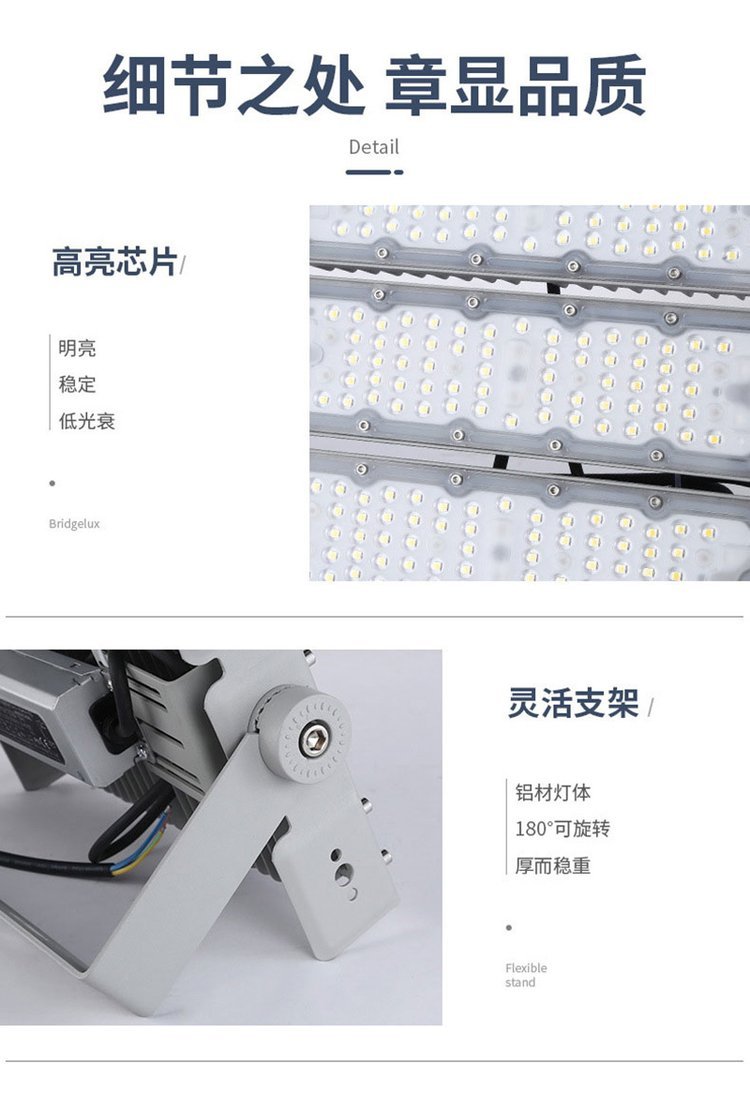 细节之处 章显品质

Detail

高亮芯片/

明亮
稳定
低光衰

Bridgelux

灵活支架 /

铝材灯体
180°可旋转
厚而稳重

Flexible stand