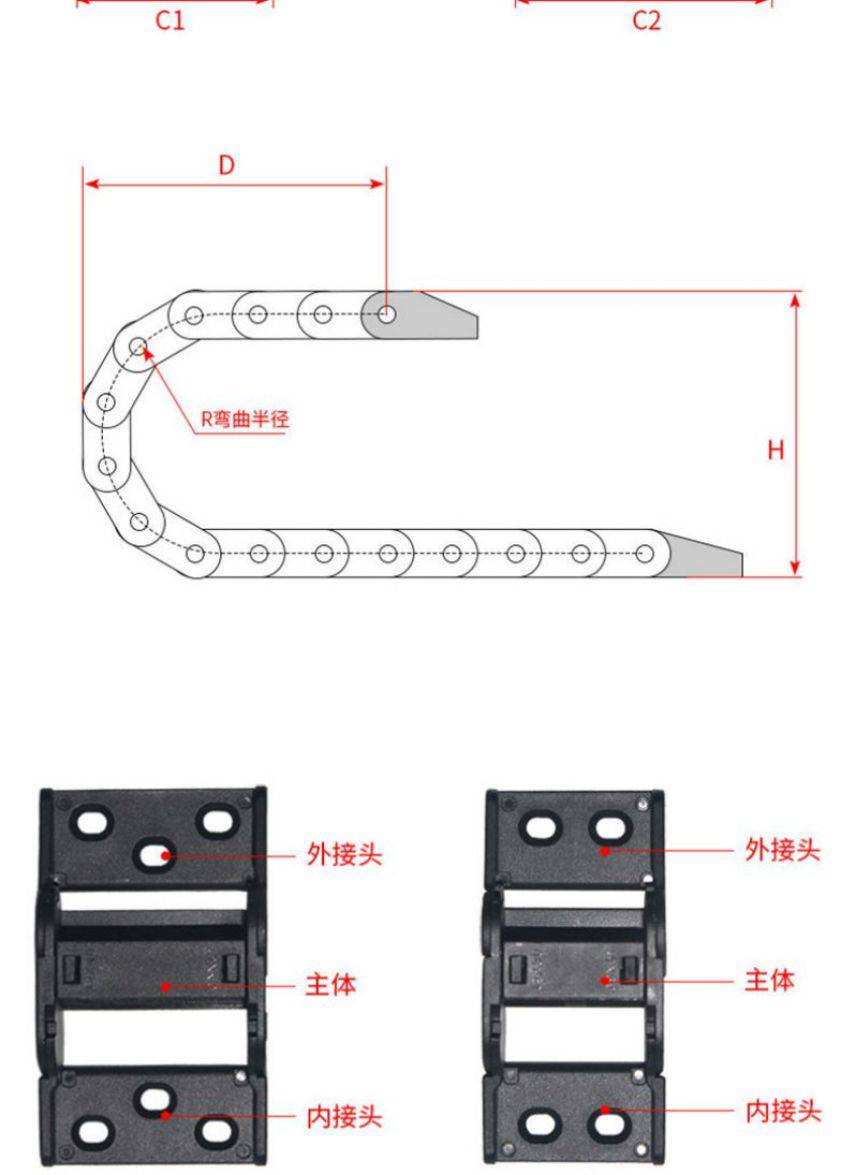 C1

C2

D

R弯曲半径

H

外接头

主体

内接头

外接头

主体

内接头