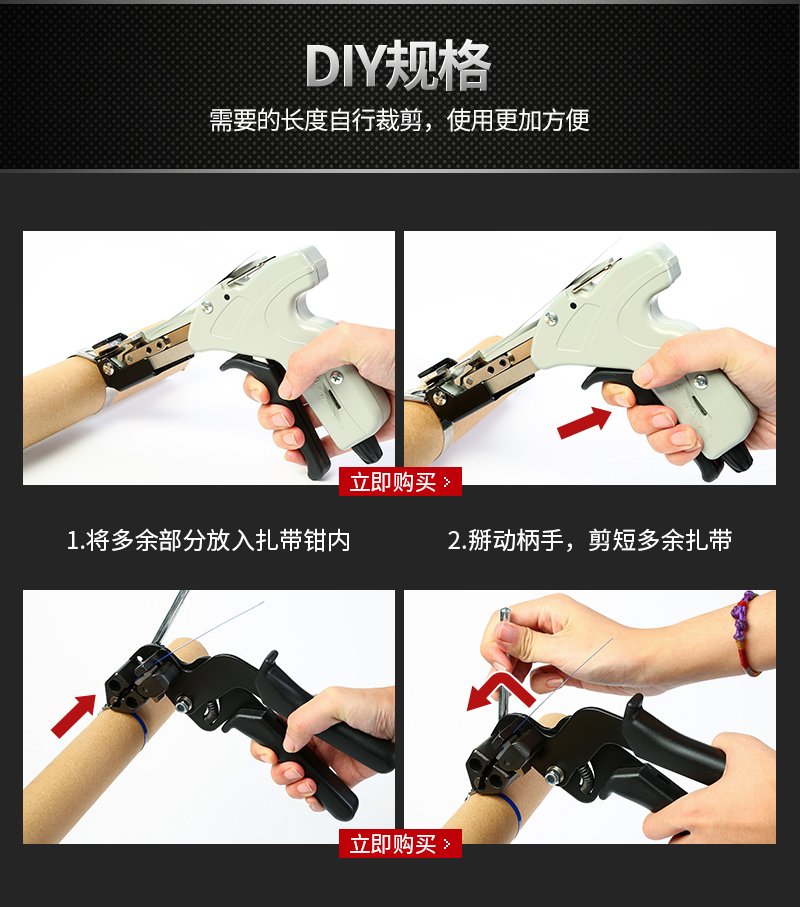 DIY规格

需要的长度自行裁剪，使用更加方便

立即购买 >

1.将多余部分放入扎带钳内

2.掰动柄手，剪短多余扎带

立即购买 >