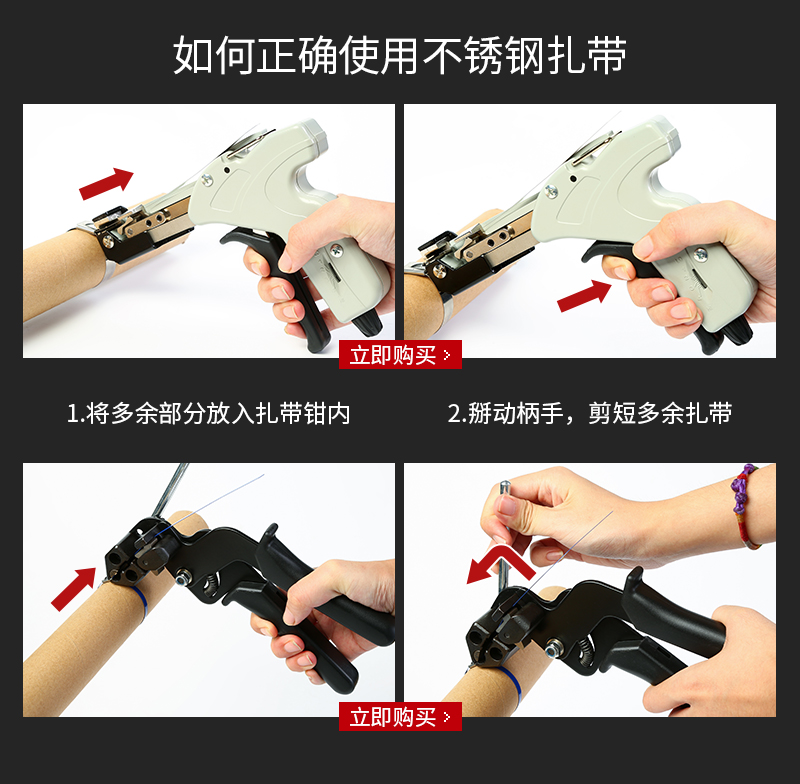 如何正确使用不锈钢扎带

立即购买 >

1.将多余部分放入扎带钳内

2.掰动柄手，剪短多余扎带

立即购买 >