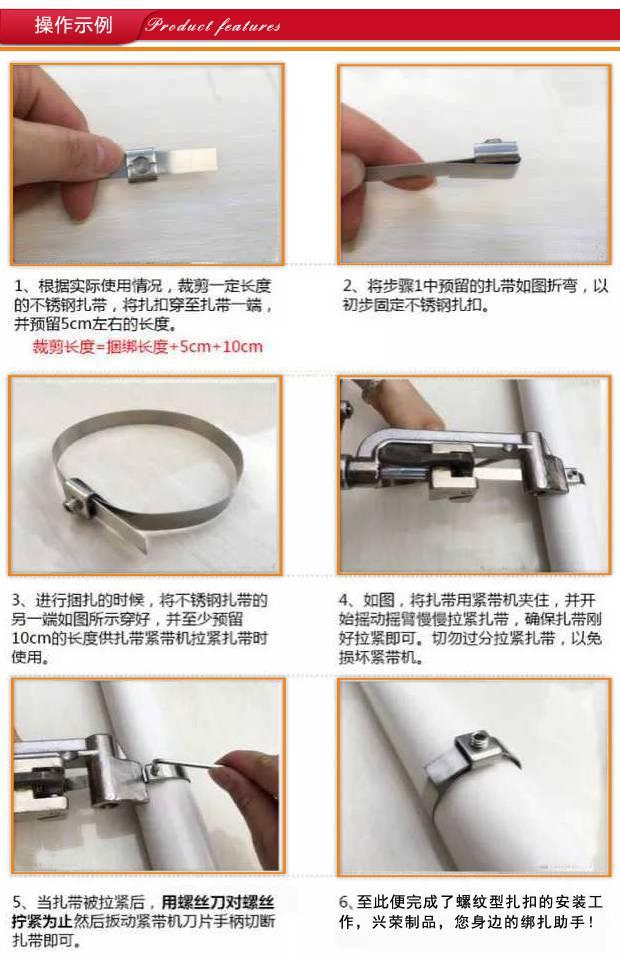 操作示例 Product features

1、根据实际使用情况，裁剪一定长度的不锈钢扎带，将扎扣穿至扎带一端，并预留5cm左右的长度。
裁剪长度=捆绑长度+5cm+10cm

2、将步骤1中预留的扎带如图折弯，以初步固定不锈钢扎扣。

3、进行捆扎的时候，将不锈钢扎带的另一端如图所示穿好，并至少预留10cm的长度供扎带紧带机拉紧扎带时使用。

4、如图，将扎带用紧带机夹住，并开始摇动摇臂慢慢拉紧扎带，确保扎带刚好拉紧即可。切勿过分拉紧扎带，以免损坏紧带机。

5、当扎带被拉紧后，用螺丝刀对螺丝拧紧为止然后扳动紧带机刀片手柄切断扎带即可。

6、至此便完成了螺纹型扎扣的安装工作，兴荣制品，您身边的绑扎助手！