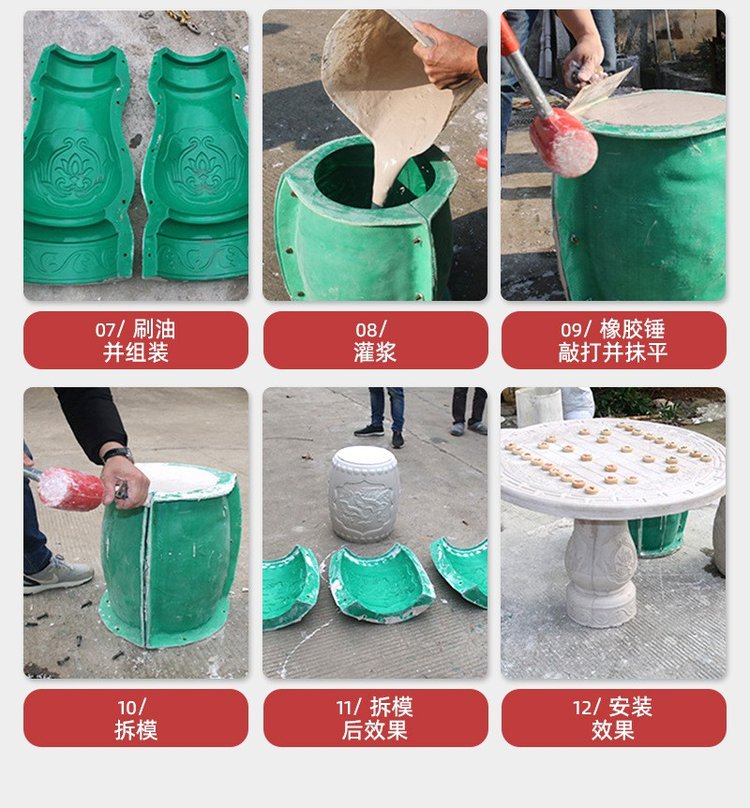 07/ 刷油
并组装

08/
灌浆

09/ 橡胶锤
敲打并抹平

10/
拆模

11/ 拆模
后效果

12/ 安装
效果