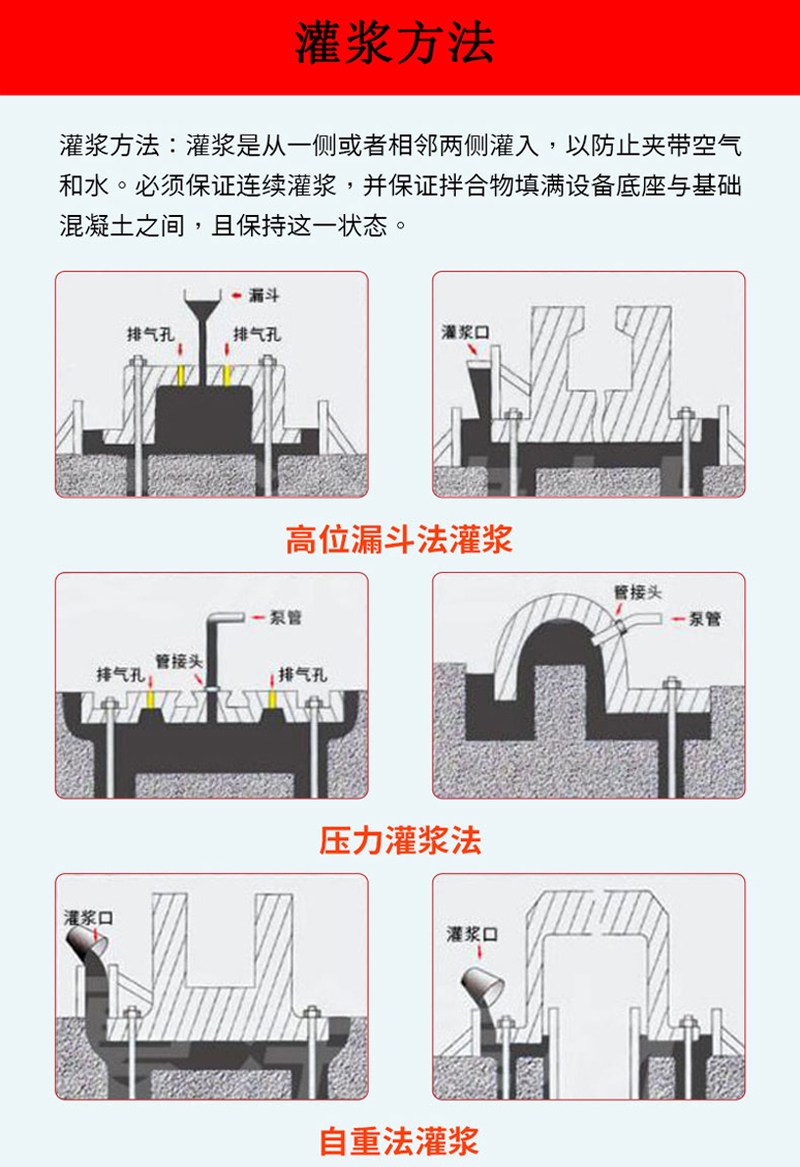 灌浆方法

灌浆方法：灌浆是从一侧或者相邻两侧灌入，以防止夹带空气和水。必须保证连续灌浆，并保证拌合物填满设备底座与基础混凝土之间，且保持这一状态。

漏斗
排气孔
排气孔

灌浆口

高位漏斗法灌浆

泵管
管接头
排气孔
排气孔

管接头
泵管

压力灌浆法

灌浆口

灌浆口

自重法灌浆