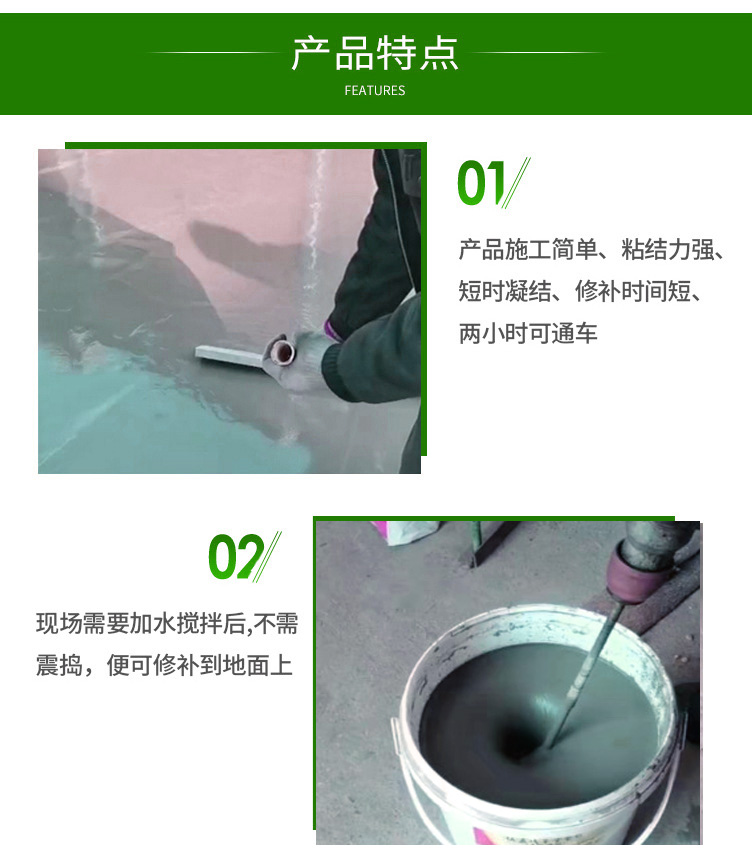 产品特点
FEATURES

01

产品施工简单、粘结力强、短时凝结、修补时间短、两小时可通车

02

现场需要加水搅拌后,不需震捣，便可修补到地面上