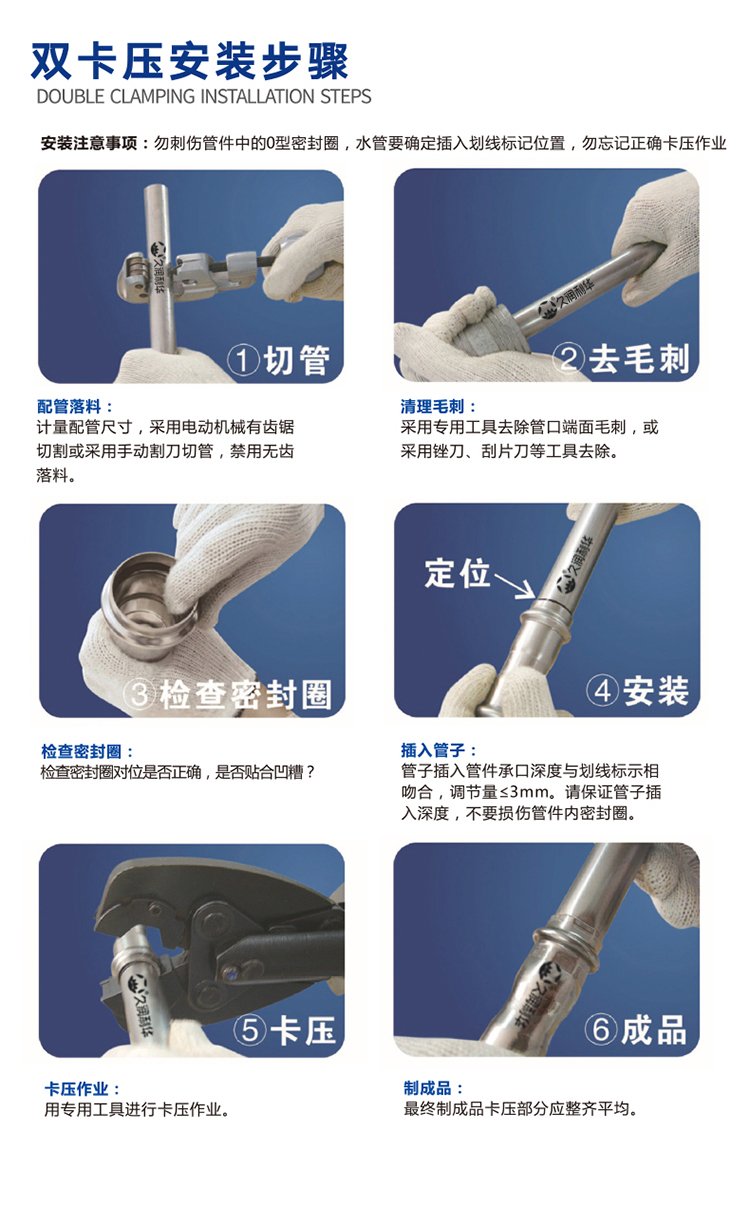 双卡压安装步骤
DOUBLE CLAMPING INSTALLATION STEPS

安装注意事项：勿刺伤管件中的0型密封圈，水管要确定插入划线标记位置，勿忘记正确卡压作业

久通制华

①切管

配管落料：
计量配管尺寸，采用电动机械有齿锯切割或采用手动割刀切管，禁用无齿落料。

久通制华

②去毛刺

清理毛刺：
采用专用工具去除管口端面毛刺，或采用锉刀、刮片刀等工具去除。

③检查密封圈

检查密封圈：
检查密封圈对位是否正确，是否贴合凹槽？

定位

久通制华

④安装

插入管子：
管子插入管件承口深度与划线标示相吻合，调节量≤3mm。请保证管子插入深度，不要损伤管件内密封圈。

久通制华

⑤卡压

卡压作业：
用专用工具进行卡压作业。

久通制华

⑥成品

制成品：
最终制成品卡压部分应整齐平均。