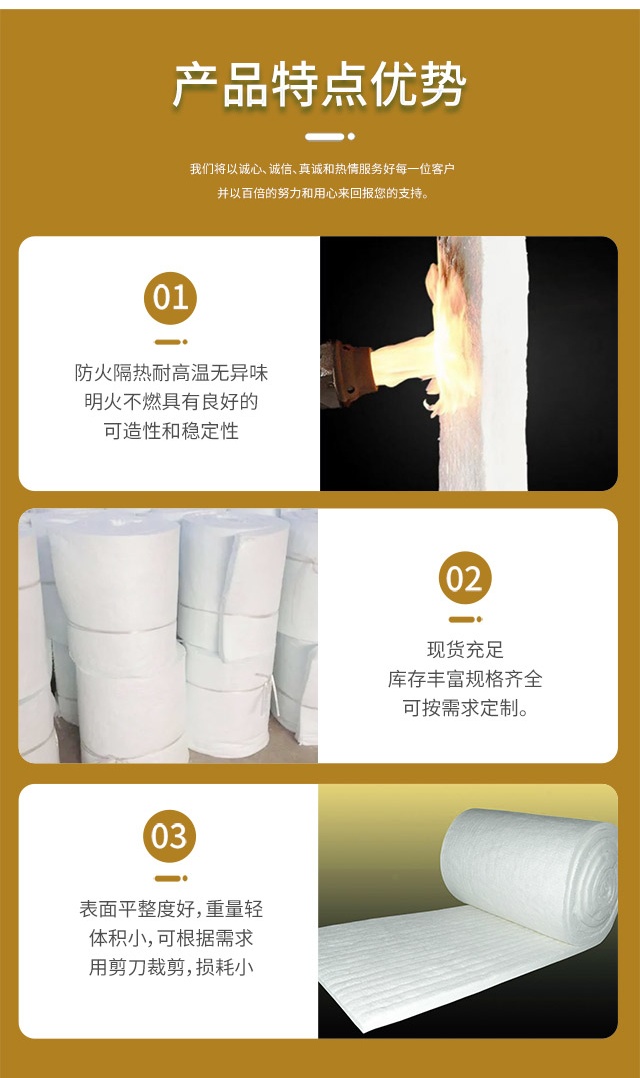 产品特点优势

我们将以诚心、诚信、真诚和热情服务好每一位客户
并以百倍的努力和用心来回报您的支持。

01

防火隔热耐高温无异味
明火不燃具有良好的
可造性和稳定性

02

现货充足
库存丰富规格齐全
可按需求定制。

03

表面平整度好,重量轻
体积小,可根据需求
用剪刀裁剪,损耗小