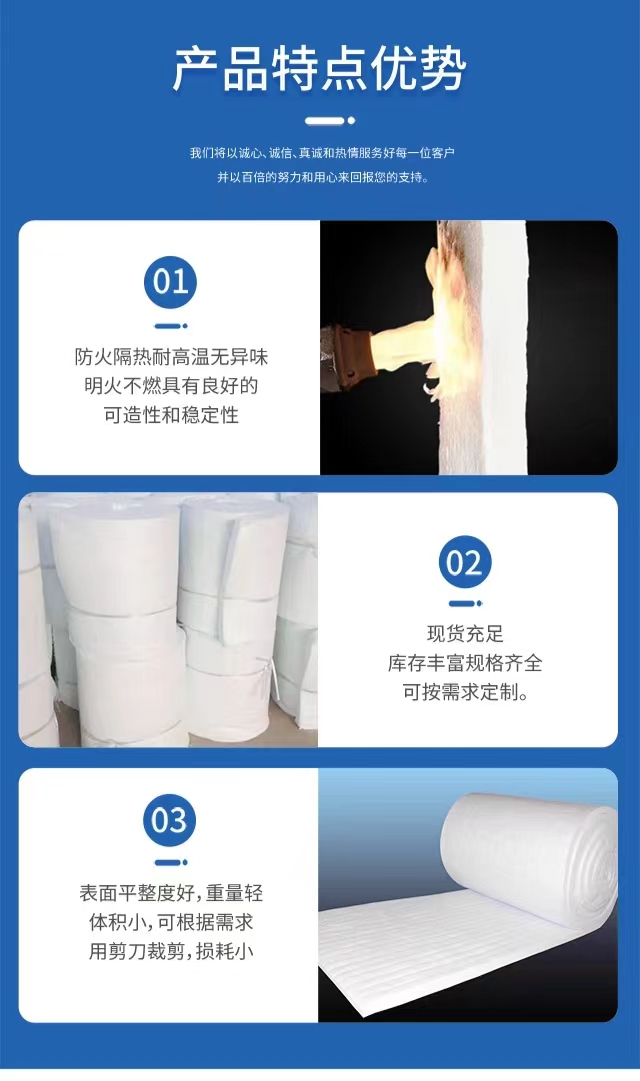 产品特点优势

我们将以诚心、诚信、真诚和热情服务好每一位客户
并以百倍的努力和用心来回报您的支持。

01

防火隔热耐高温无异味
明火不燃具有良好的
可造性和稳定性

02

现货充足
库存丰富规格齐全
可按需求定制。

03

表面平整度好,重量轻
体积小,可根据需求
用剪刀裁剪,损耗小