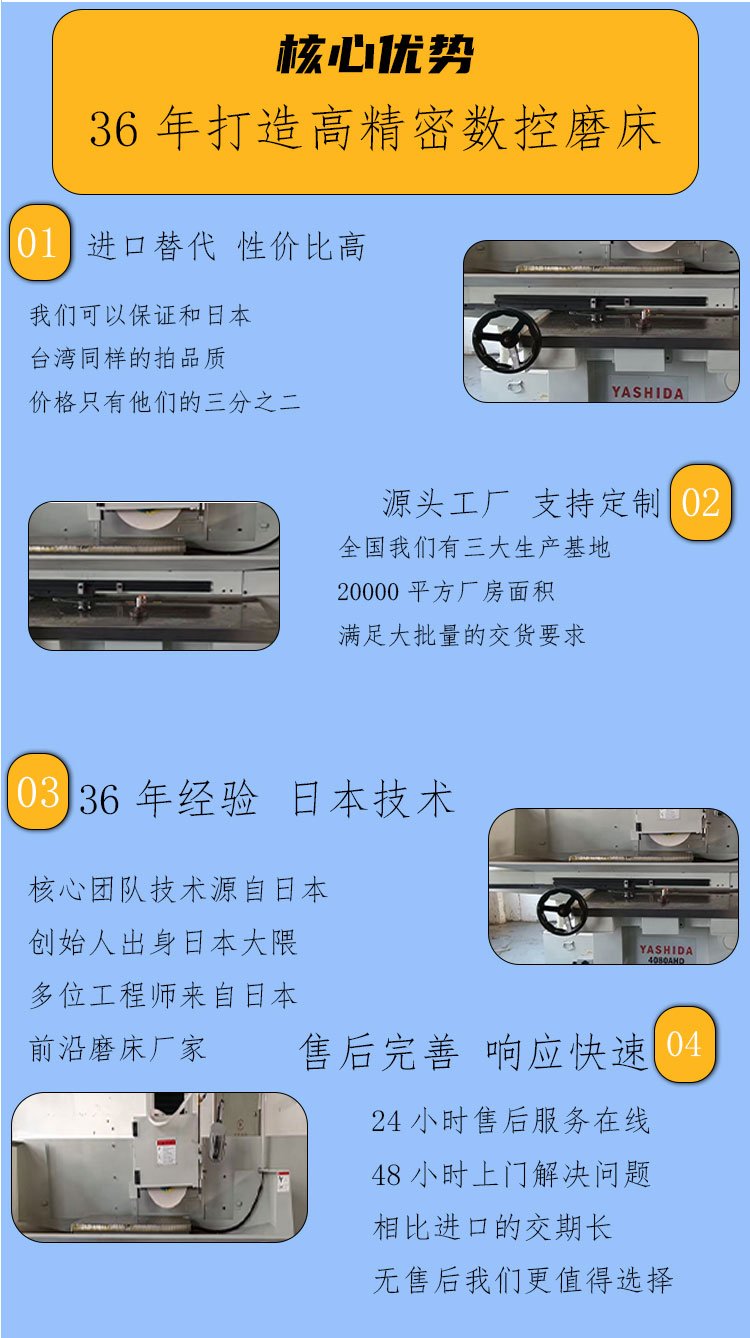 核心优势

36 年打造高精密数控磨床

01 进口替代 性价比高

我们可以保证和日本
台湾同样的拍品质
价格只有他们的三分之二

YASHIDA

源头工厂 支持定制 02

全国我们有三大生产基地
20000 平方厂房面积
满足大批量的交货要求

03 36 年经验 日本技术

核心团队技术源自日本
创始人出身日本大隈
多位工程师来自日本
前沿磨床厂家

YASHIDA
4080AHD

售后完善 响应快速 04

24 小时售后服务在线
48 小时上门解决问题
相比进口的交期长
无售后我们更值得选择