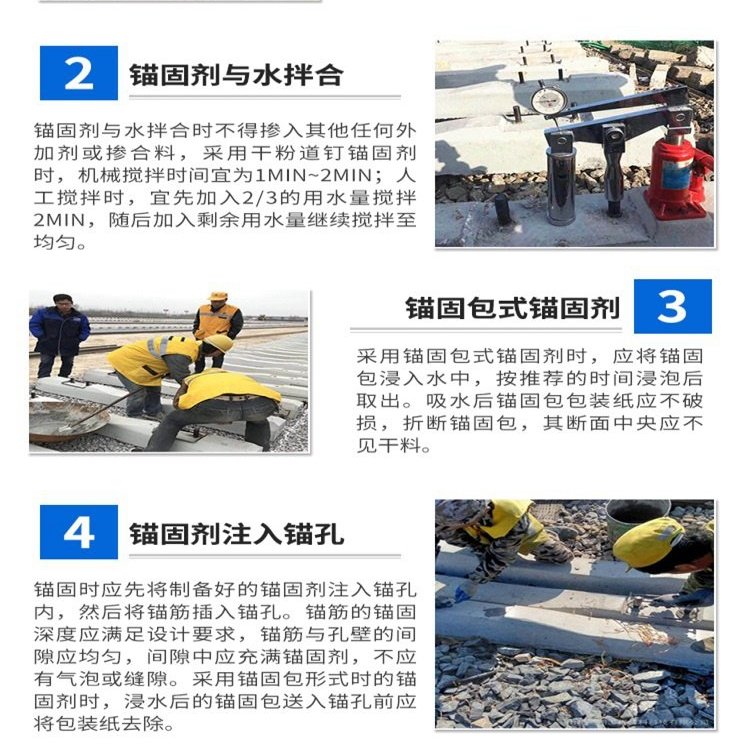 2 锚固剂与水拌合

锚固剂与水拌合时不得掺入其他任何外加剂或掺合料，采用干粉道钉锚固剂时，机械搅拌时间宜为1MIN~2MIN；人工搅拌时，宜先加入2/3的用水量搅拌2MIN，随后加入剩余用水量继续搅拌至均匀。

锚固包式锚固剂 3

采用锚固包式锚固剂时，应将锚固包浸入水中，按推荐的时间浸泡后取出。吸水后锚固包包装纸应不破损，折断锚固包，其断面中央应不见干料。

4 锚固剂注入锚孔

锚固时应先将制备好的锚固剂注入锚孔内，然后将锚筋插入锚孔。锚筋的锚固深度应满足设计要求，锚筋与孔壁的间隙应均匀，间隙中应充满锚固剂，不应有气泡或缝隙。采用锚固包形式时的锚固剂时，浸水后的锚固包送入锚孔前应将包装纸去除。