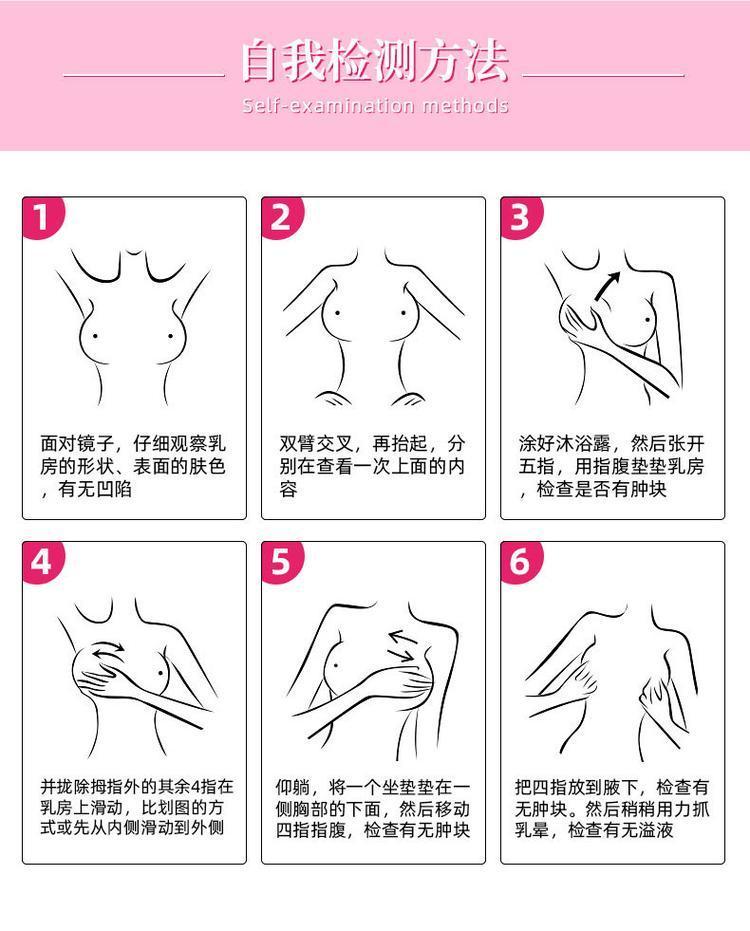 自我检测方法

Self-examination methods

1

面对镜子，仔细观察乳房的形状、表面的肤色，有无凹陷

2

双臂交叉，再抬起，分别在查看一次上面的内容

3

涂好沐浴露，然后张开五指，用指腹垫垫乳房，检查是否有肿块

4

并拢除拇指外的其余4指在乳房上滑动，比划图的方式或先从内侧滑动到外侧

5

仰躺，将一个坐垫垫在一侧胸部的下面，然后移动四指指腹，检查有无肿块

6

把四指放到腋下，检查有无肿块。然后稍稍用力抓乳晕，检查有无溢液