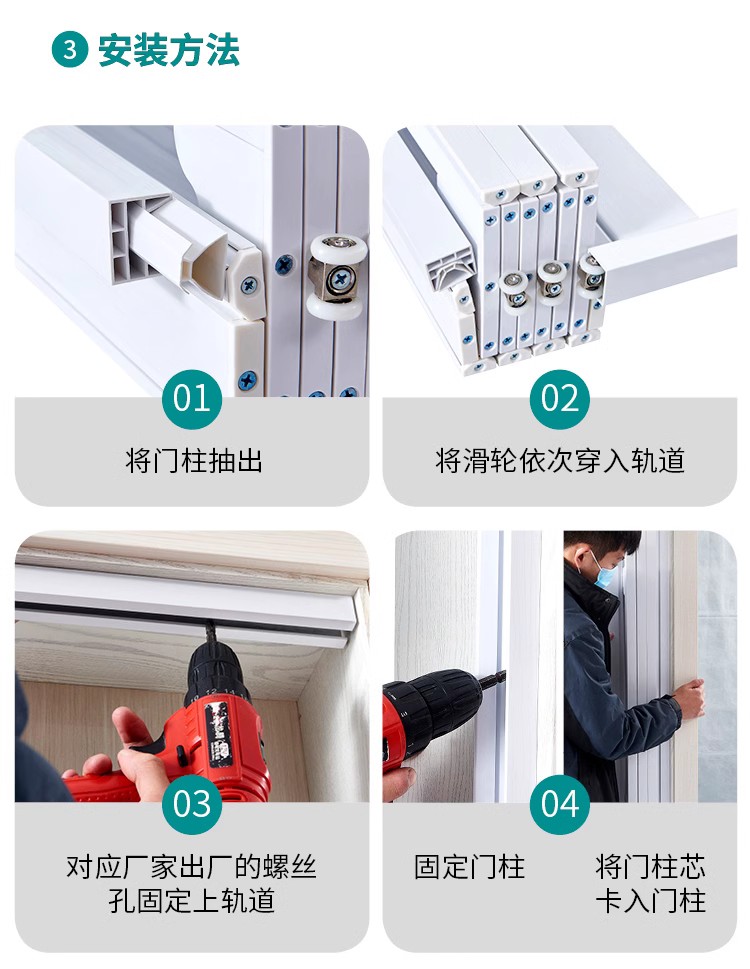 3 安装方法

01
将门柱抽出

02
将滑轮依次穿入轨道

03
对应厂家出厂的螺丝孔固定上轨道

04
固定门柱

将门柱芯卡入门柱