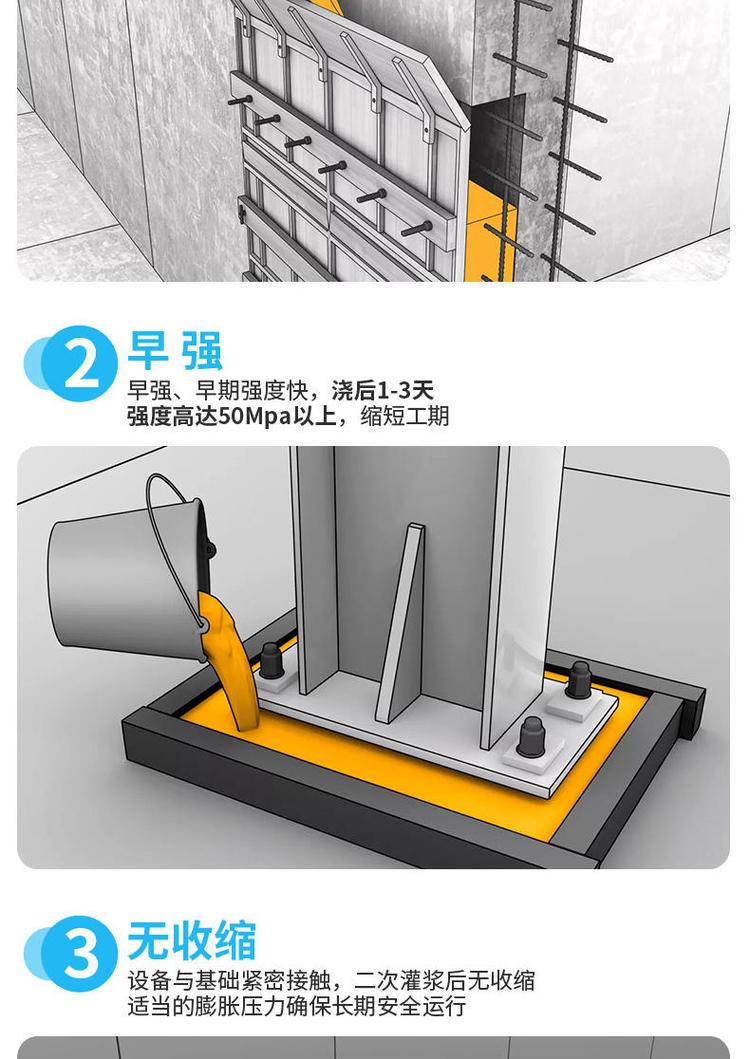 2 早 强
早强、早期强度快，浇后1-3天
强度高达50Mpa以上，缩短工期

3 无收缩
设备与基础紧密接触，二次灌浆后无收缩
适当的膨胀压力确保长期安全运行