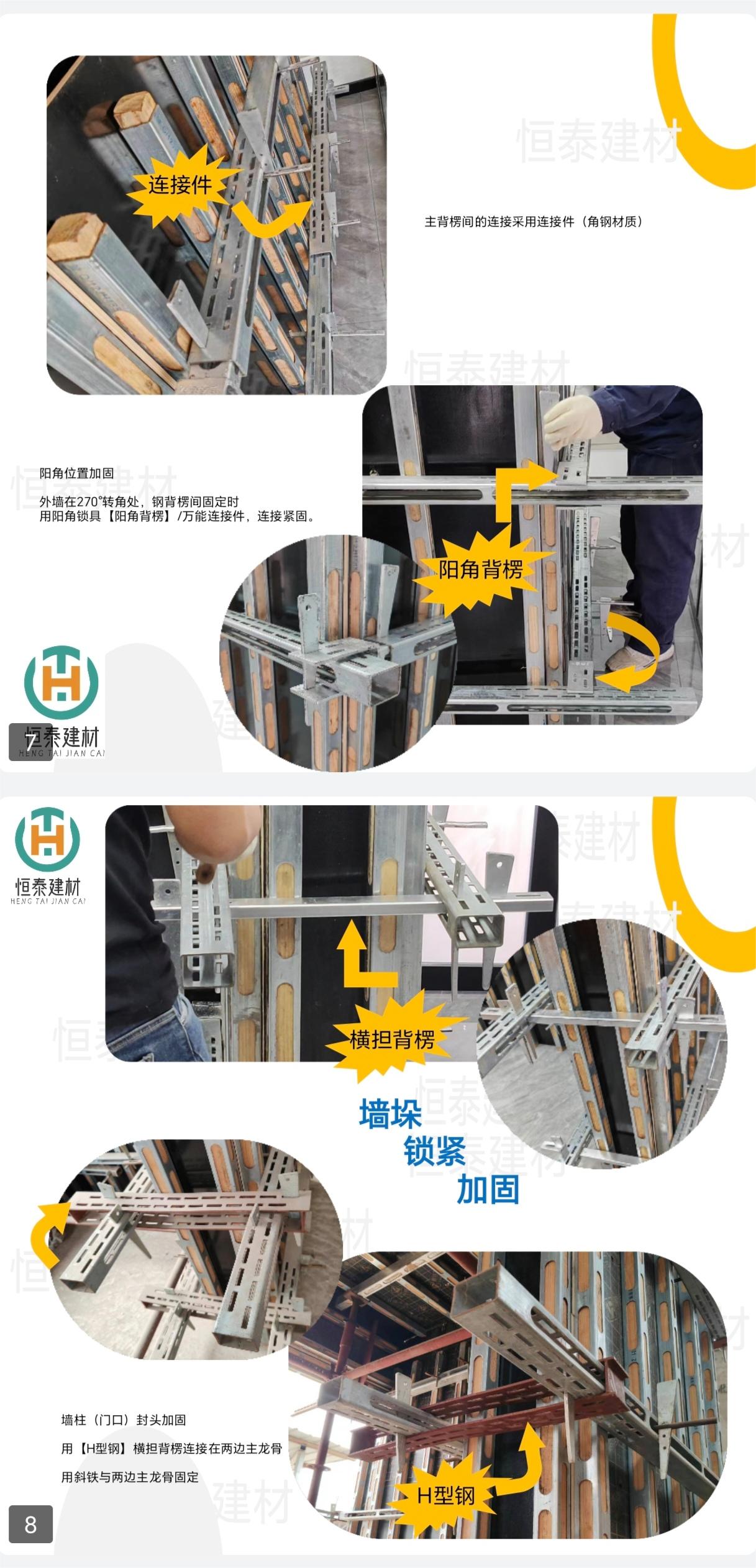 恒泰建材

连接件

主背楞间的连接采用连接件（角钢材质）

恒泰建材

阳角位置加固

外墙在270°转角处，钢背楞间固定时
用阳角锁具【阳角背楞】/万能连接件，连接紧固。

阳角背楞

恒泰建材
HENG TAI JIAN CAI

7

恒泰建材
HENG TAI JIAN CAI

横担背楞

墙垛
锁紧
加固

墙柱（门口）封头加固

用【H型钢】横担背楞连接在两边主龙骨

用斜铁与两边主龙骨固定

H型钢

8