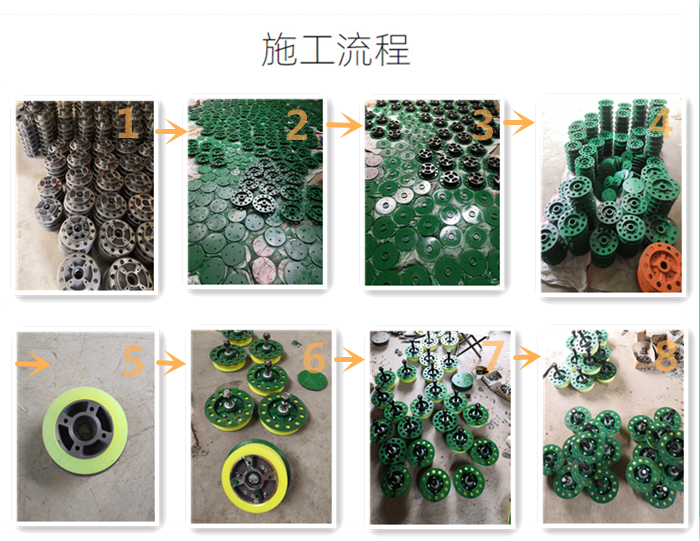 施工流程

1

2

3

4

5

6

7

8