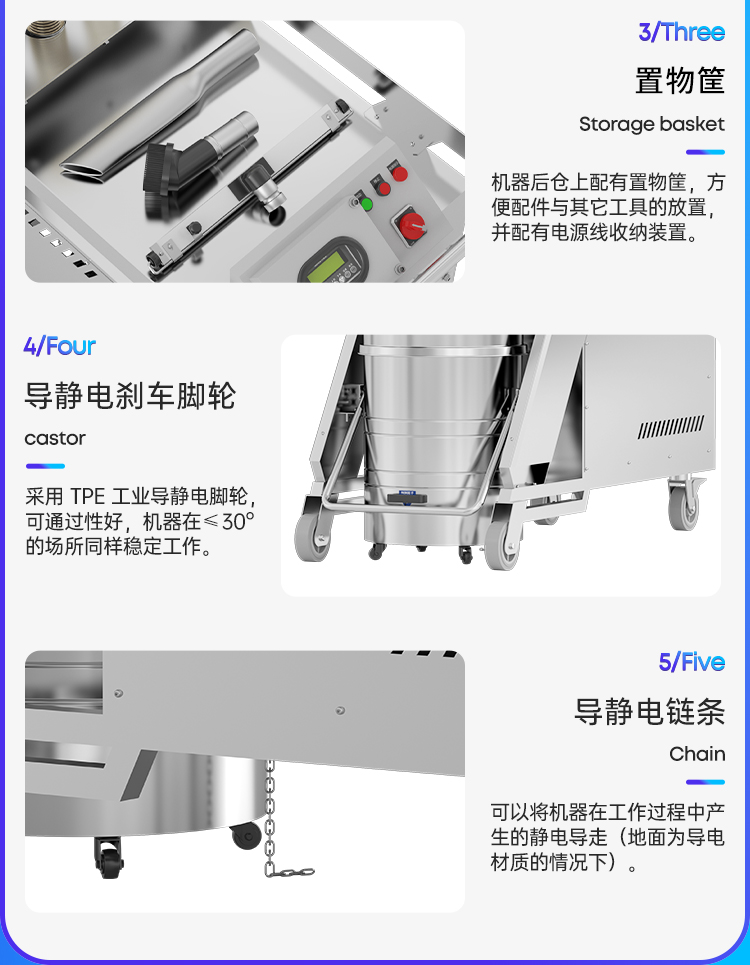 3/Three

置物筐

Storage basket

机器后仓上配有置物筐，方便配件与其它工具的放置，并配有电源线收纳装置。

4/Four

导静电刹车脚轮

castor

采用 TPE 工业导静电脚轮，可通过性好，机器在≤30°的场所同样稳定工作。

5/Five

导静电链条

Chain

可以将机器在工作过程中产生的静电导走（地面为导电材质的情况下）。