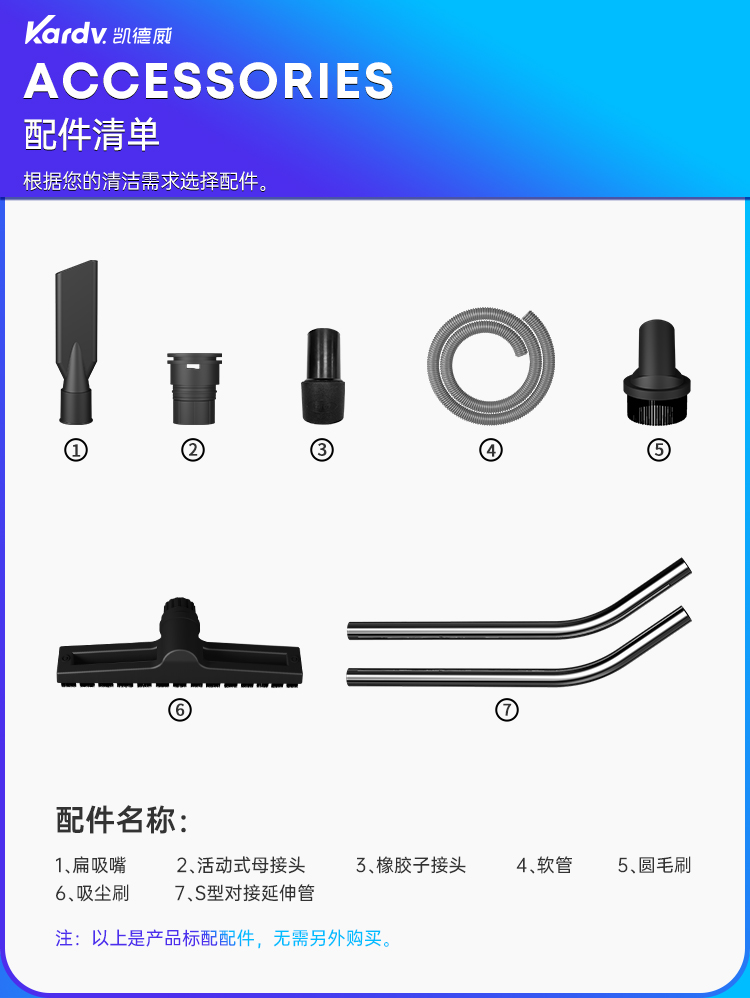 Kardv. 凯德威

ACCESSORIES

配件清单

根据您的清洁需求选择配件。

①
②
③
④
⑤

⑥
⑦

配件名称：

1、扁吸嘴 2、活动式母接头 3、橡胶子接头 4、软管 5、圆毛刷
6、吸尘刷 7、S型对接延伸管

注：以上是产品标配配件，无需另外购买。