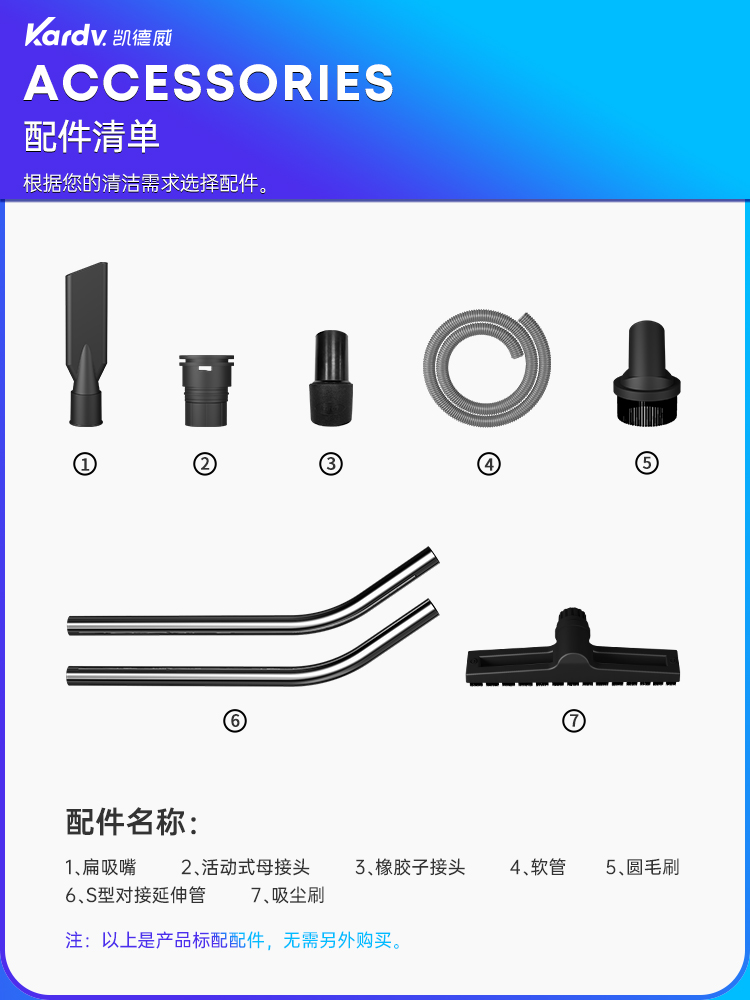 Kardv. 凯德威
ACCESSORIES
配件清单
根据您的清洁需求选择配件。

①
②
③
④
⑤

⑥
⑦

配件名称：
1、扁吸嘴 2、活动式母接头 3、橡胶子接头 4、软管 5、圆毛刷
6、S型对接延伸管 7、吸尘刷

注：以上是产品标配配件，无需另外购买。