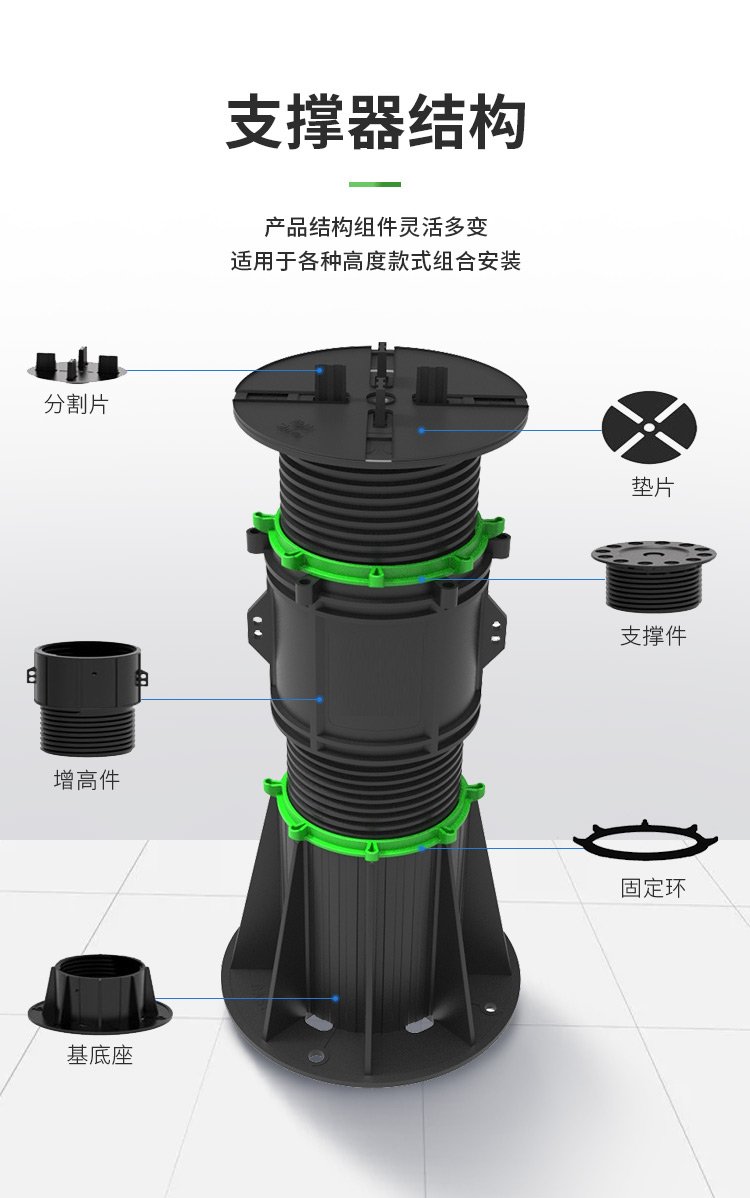 支撑器结构

产品结构组件灵活多变
适用于各种高度款式组合安装

分割片

垫片

支撑件

增高件

固定环

基底座