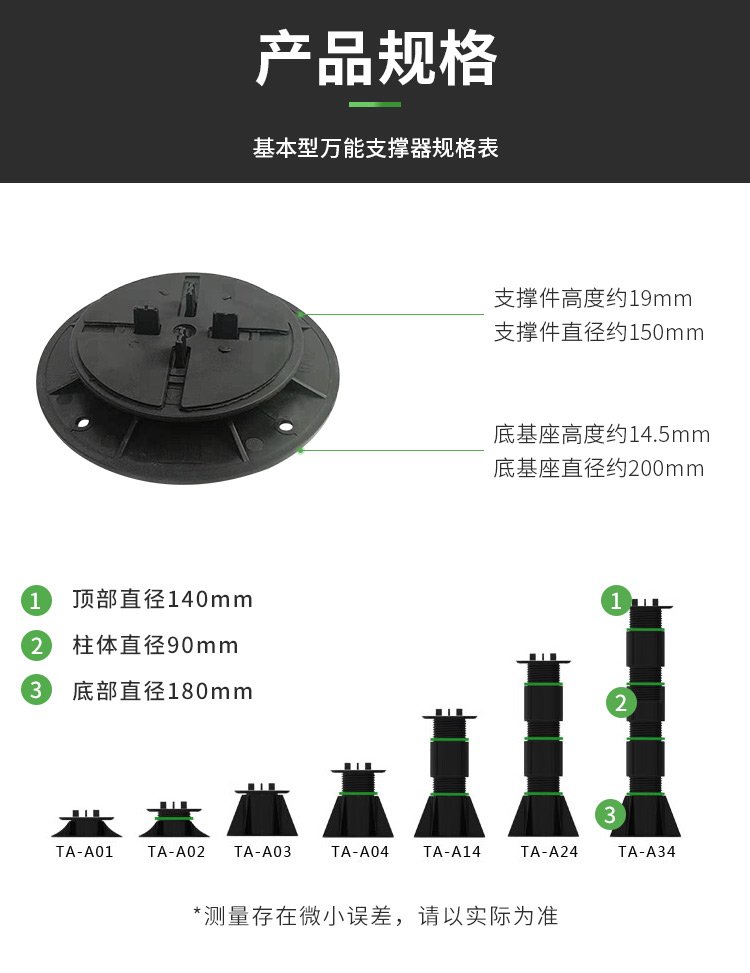 产品规格

基本型万能支撑器规格表

支撑件高度约19mm
支撑件直径约150mm

底基座高度约14.5mm
底基座直径约200mm

1 顶部直径140mm
2 柱体直径90mm
3 底部直径180mm

1
2
3

TA-A01 TA-A02 TA-A03 TA-A04 TA-A14 TA-A24 TA-A34

*测量存在微小误差，请以实际为准