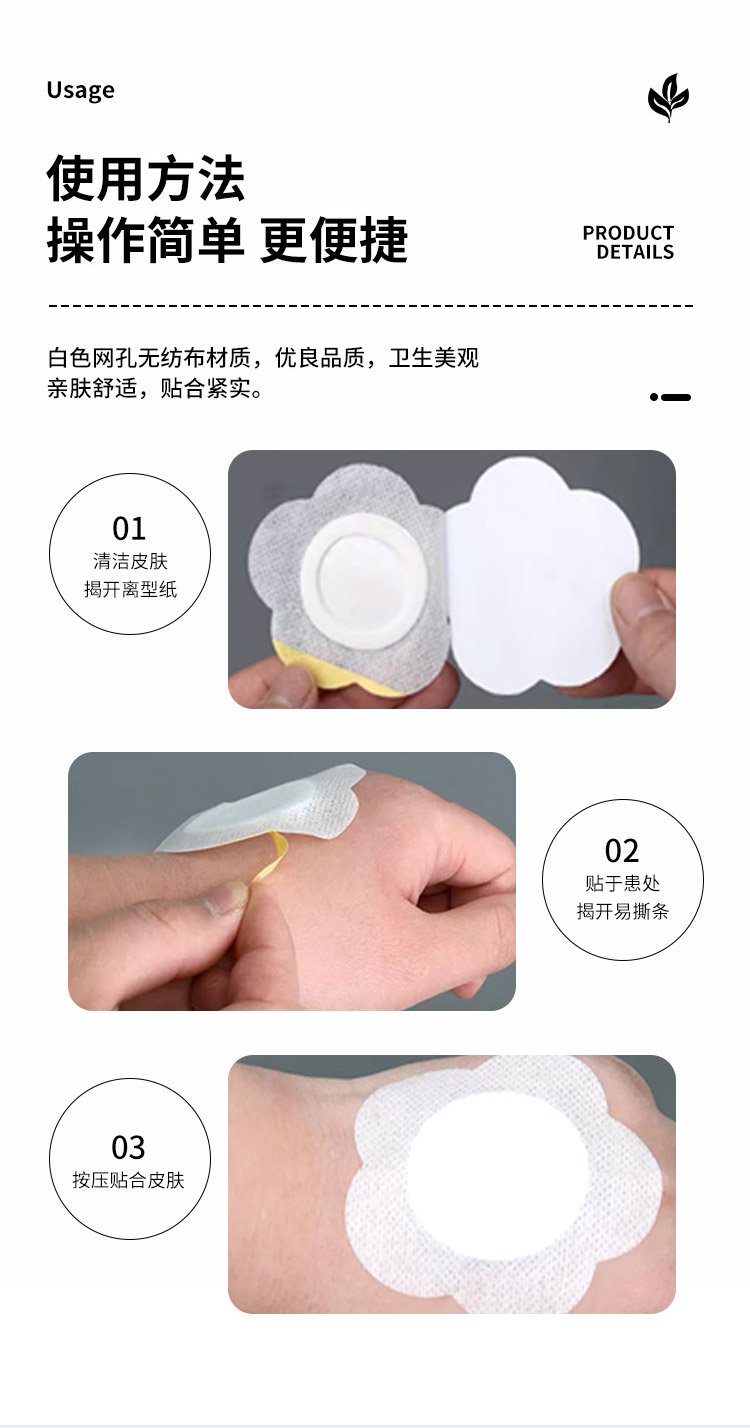 Usage

使用方法
操作简单 更便捷

PRODUCT DETAILS

白色网孔无纺布材质，优良品质，卫生美观
亲肤舒适，贴合紧实。

01
清洁皮肤
揭开离型纸

02
贴于患处
揭开易撕条

03
按压贴合皮肤