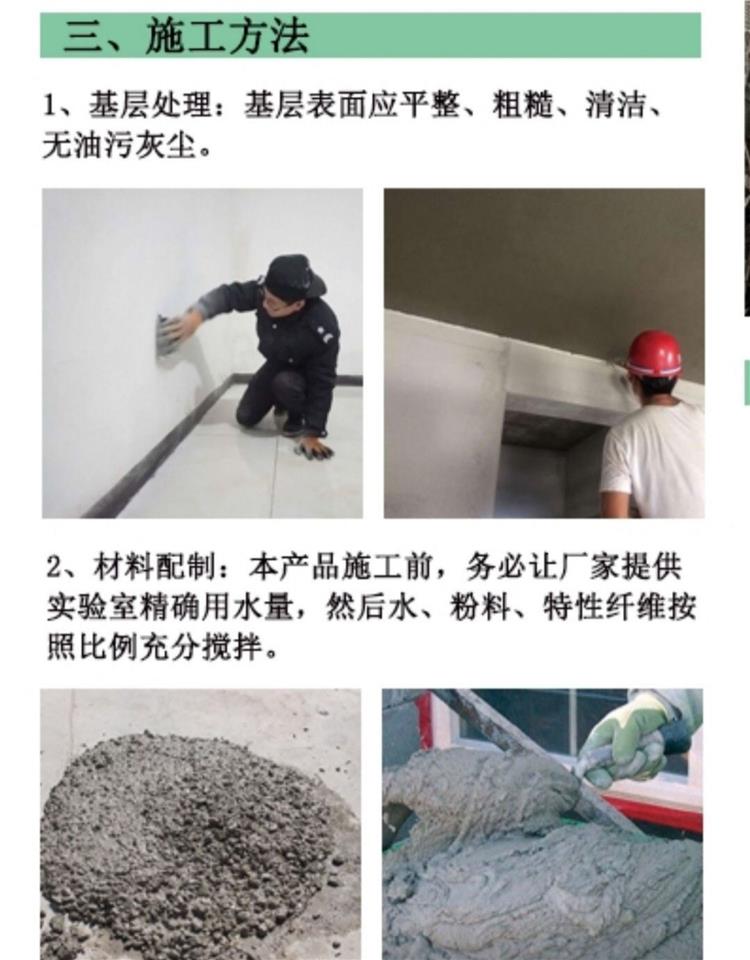 三、施工方法

1、基层处理：基层表面应平整、粗糙、清洁、无油污灰尘。

2、材料配制：本产品施工前，务必让厂家提供实验室精确用水量，然后水、粉料、特性纤维按照比例充分搅拌。