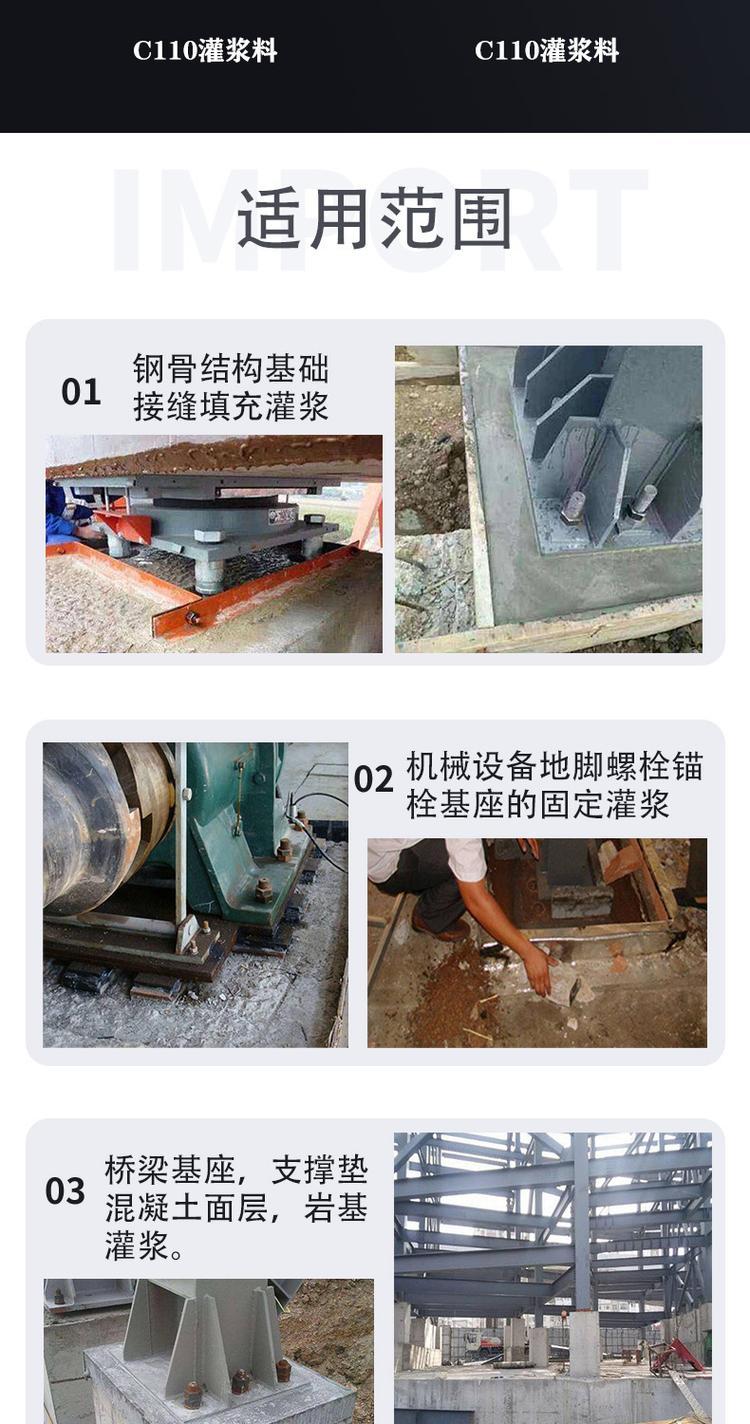 C110灌浆料

C110灌浆料

IMPORT

适用范围

01 钢骨结构基础接缝填充灌浆

02 机械设备地脚螺栓锚栓基座的固定灌浆

03 桥梁基座，支撑垫混凝土面层，岩基灌浆。